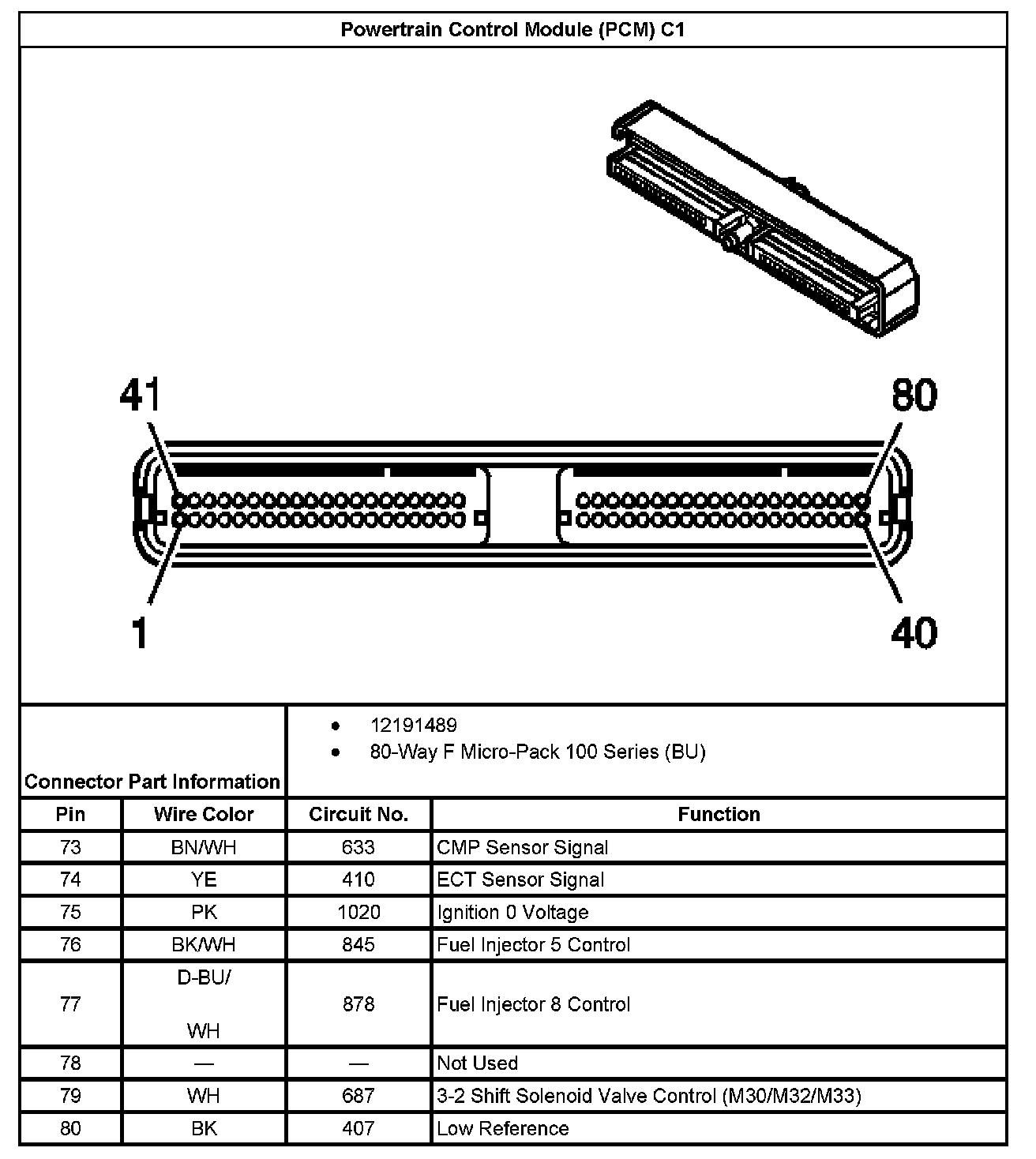 Powertrain Control Module (PCM) C1

41
80
1
40

Connector Part Information
- 12191489
- 80-Way F Micro-Pack 100 Series (BU)

| Pin | Wire Color | Circuit No. | Function |
|---|---|---|---|
| 73 | BN/WH | 633 | CMP Sensor Signal |
| 74 | YE | 410 | ECT Sensor Signal |
| 75 | PK | 1020 | Ignition 0 Voltage |
| 76 | BK/WH | 845 | Fuel Injector 5 Control |
| 77 | D-BU/ WH | 878 | Fuel Injector 8 Control |
| 78 | — | — | Not Used |
| 79 | WH | 687 | 3-2 Shift Solenoid Valve Control (M30/M32/M33) |
| 80 | BK | 407 | Low Reference |