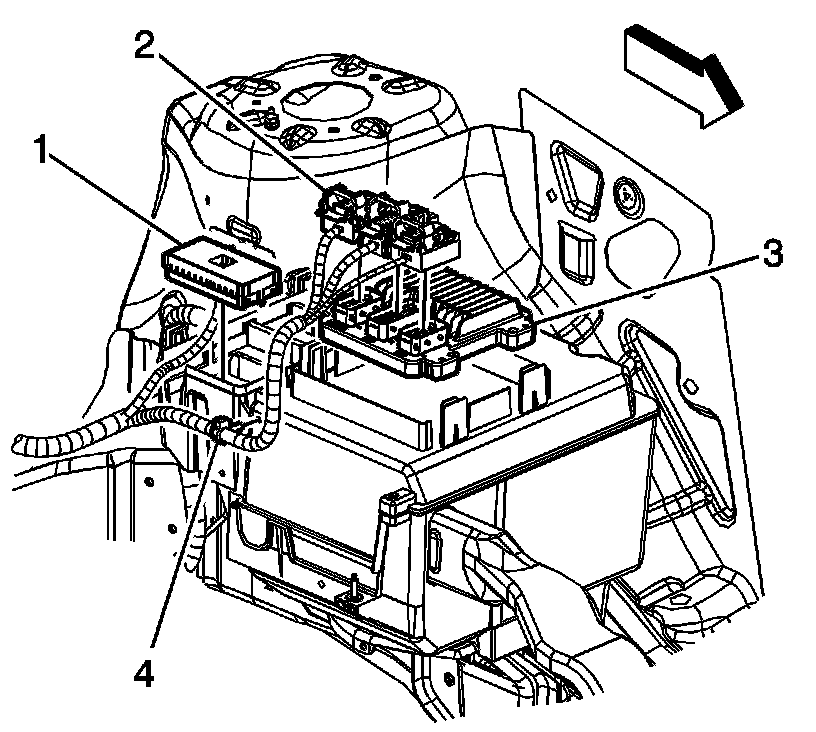 2
1
3
4