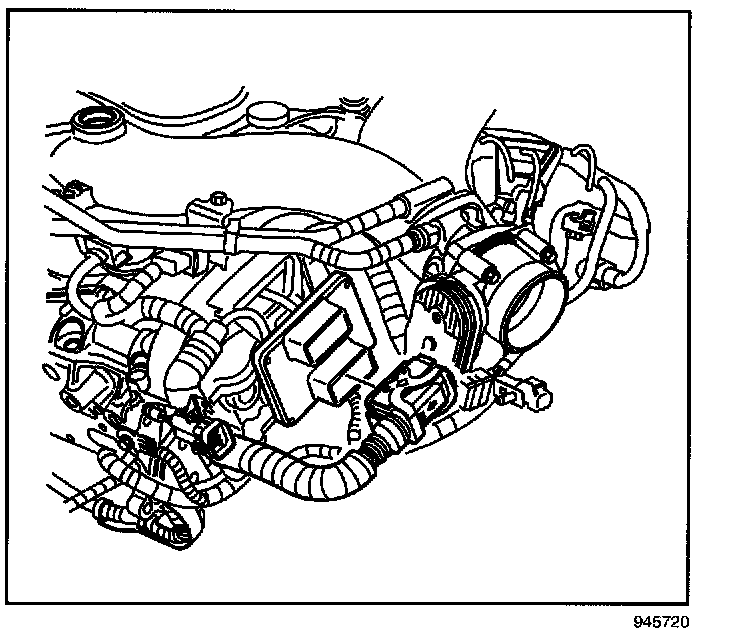 945720