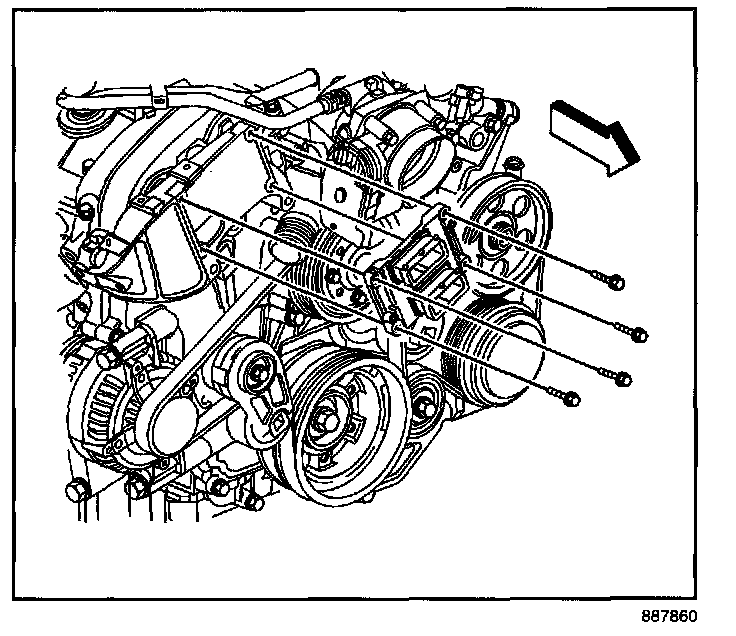 887860