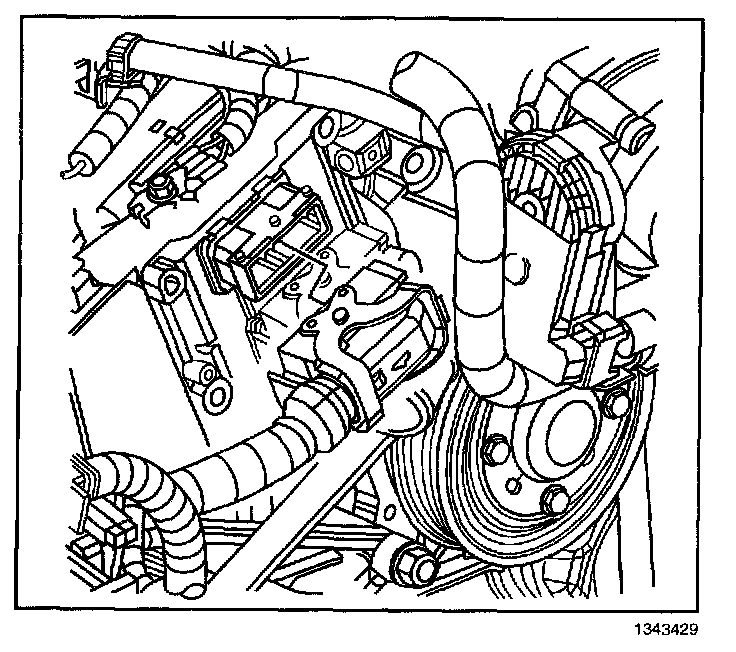 1343429