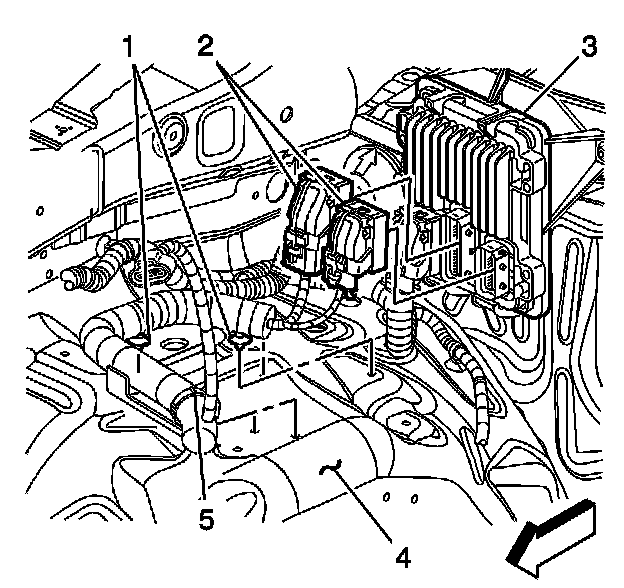 1
2
3
5
4