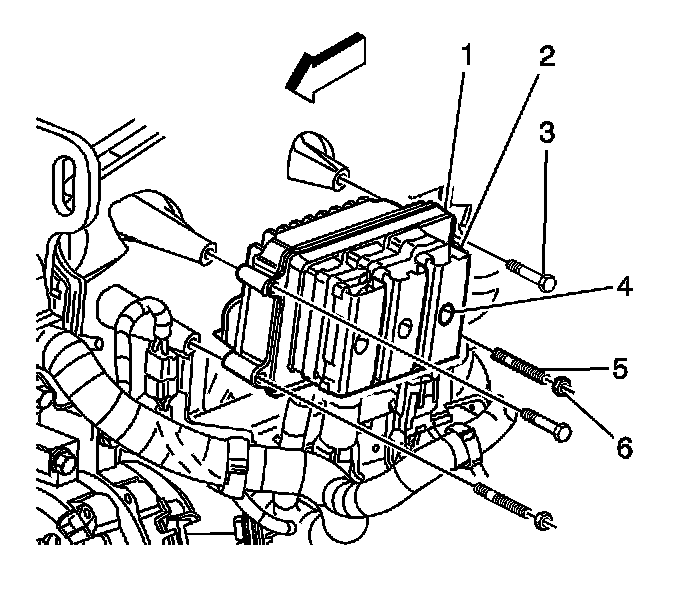 1
2
3
4
5
6