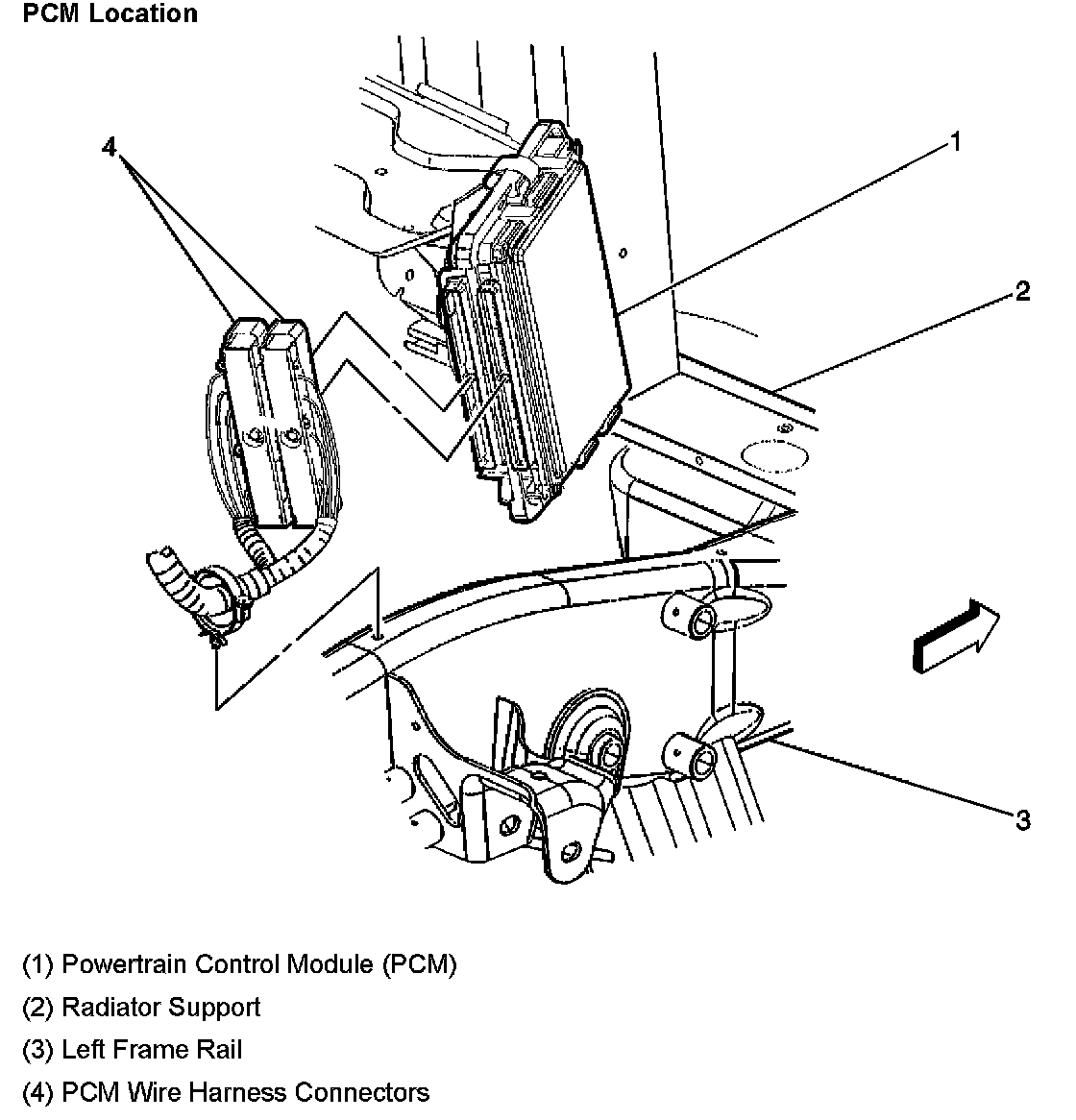 PCM Location

4

1

2

3

(1) Powertrain Control Module (PCM)

(2) Radiator Support

(3) Left Frame Rail

(4) PCM Wire Harness Connectors