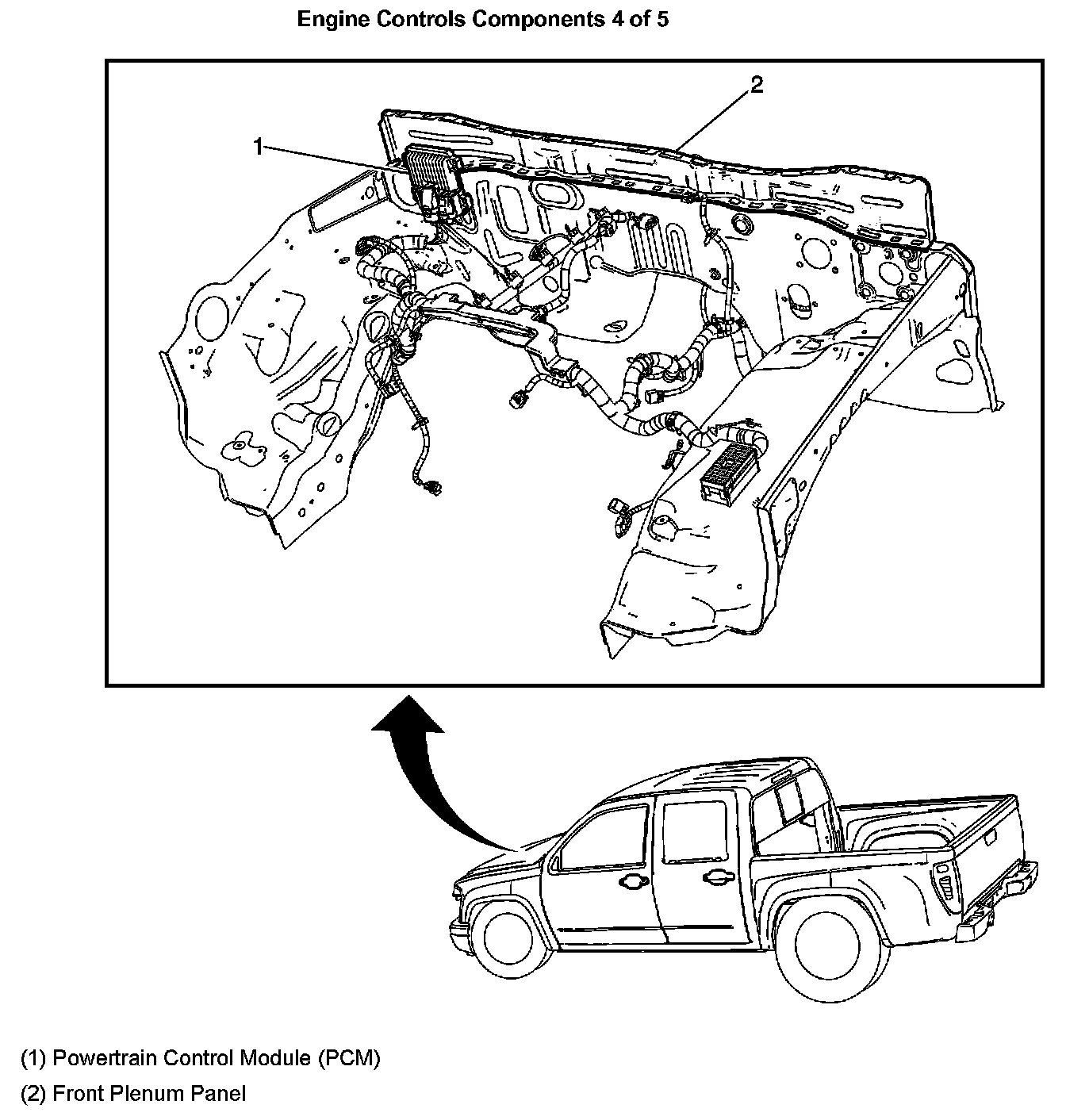 Engine Controls Components 4 of 5

2

1

(1) Powertrain Control Module (PCM)

(2) Front Plenum Panel