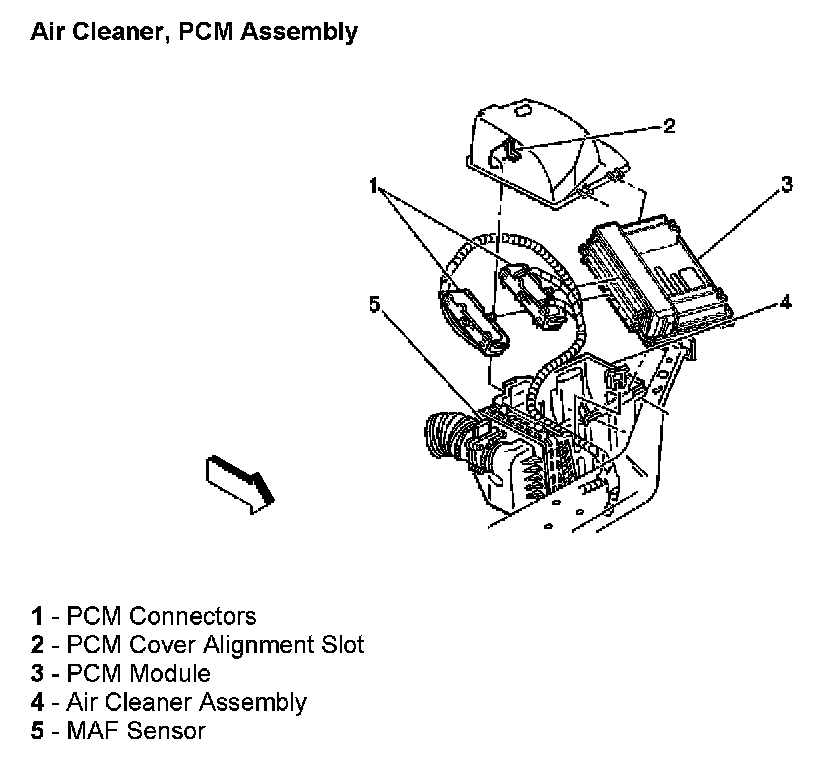 Air Cleaner, PCM Assembly

2

1

3

5

4

1 - PCM Connectors
2 - PCM Cover Alignment Slot
3 - PCM Module
4 - Air Cleaner Assembly
5 - MAF Sensor