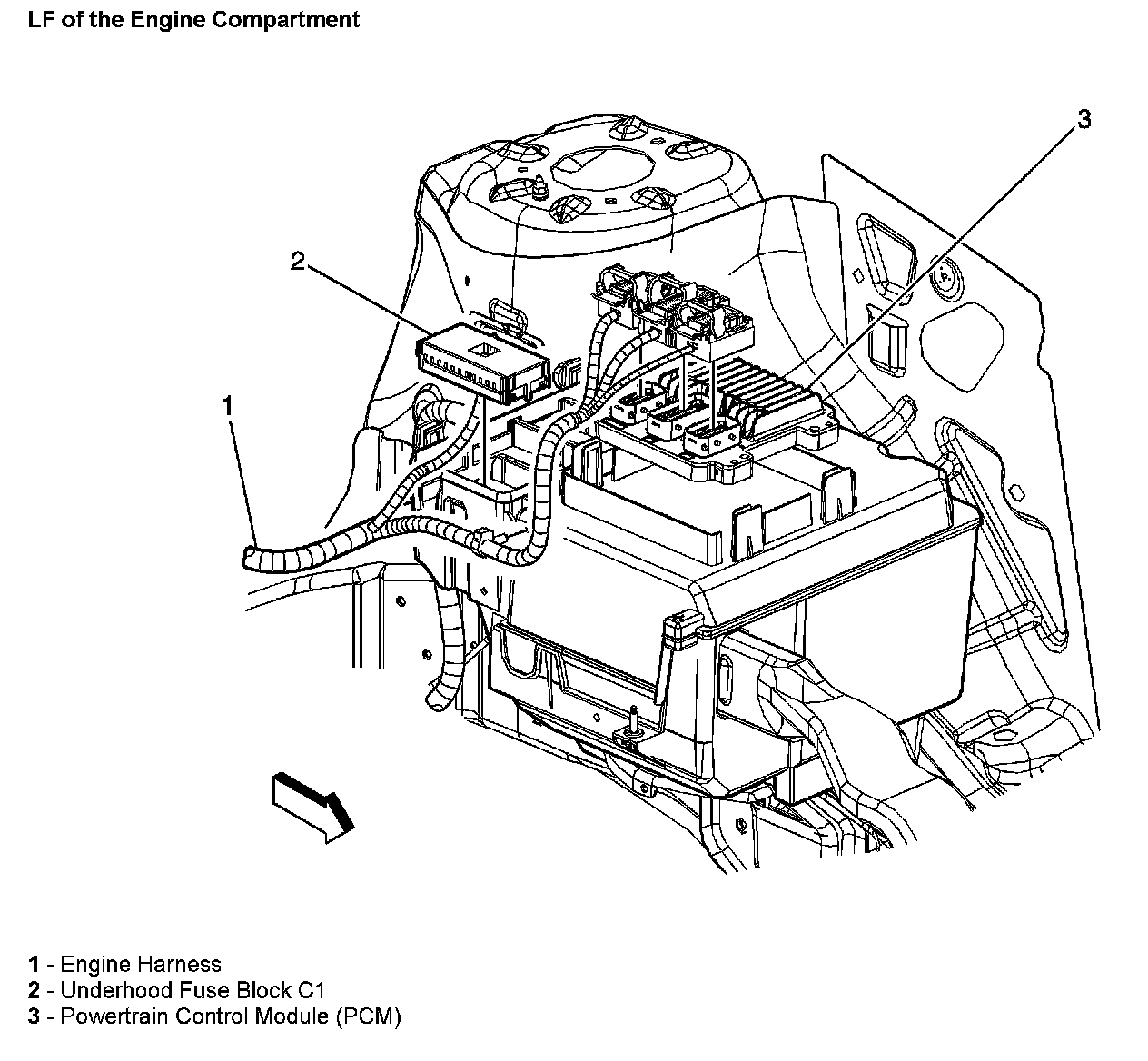 LF of the Engine Compartment

3

2

1

1 - Engine Harness
2 - Underhood Fuse Block C1
3 - Powertrain Control Module (PCM)