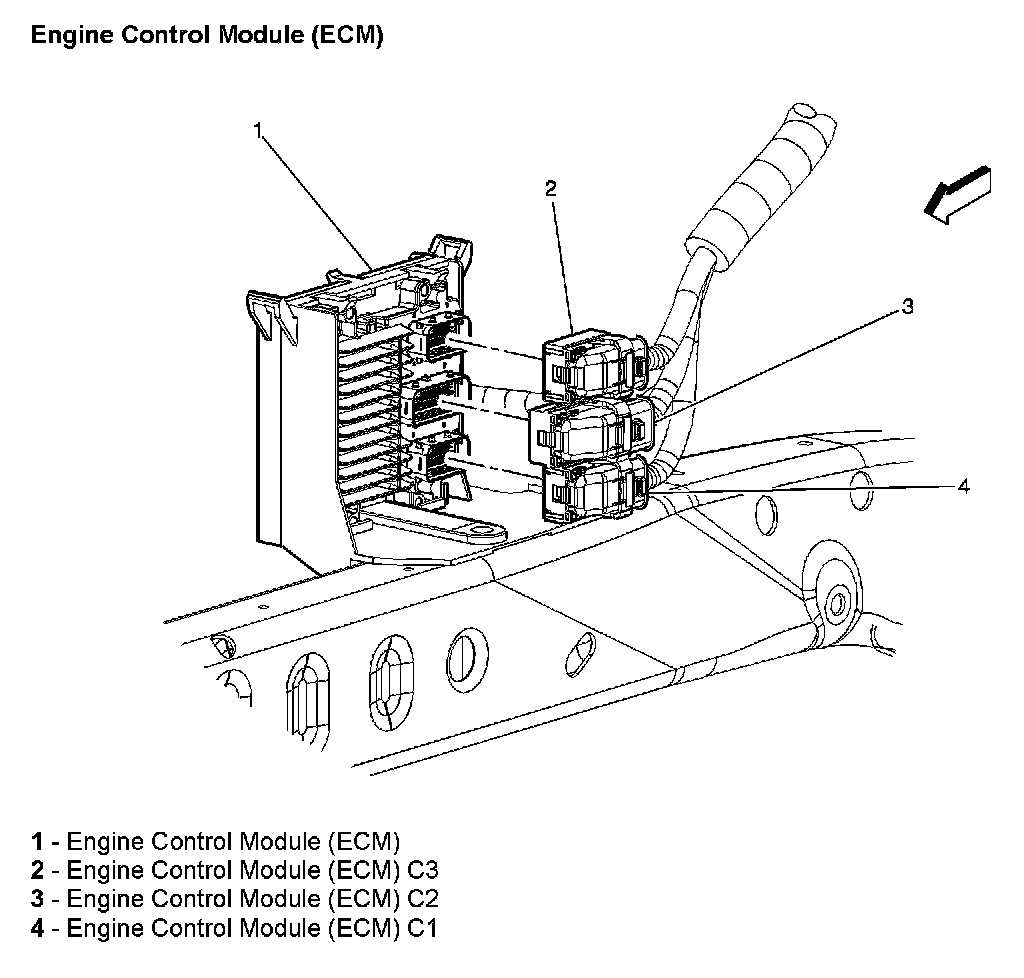 Engine Control Module (ECM)

1

2

3

4

1 - Engine Control Module (ECM)
2 - Engine Control Module (ECM) C3
3 - Engine Control Module (ECM) C2
4 - Engine Control Module (ECM) C1