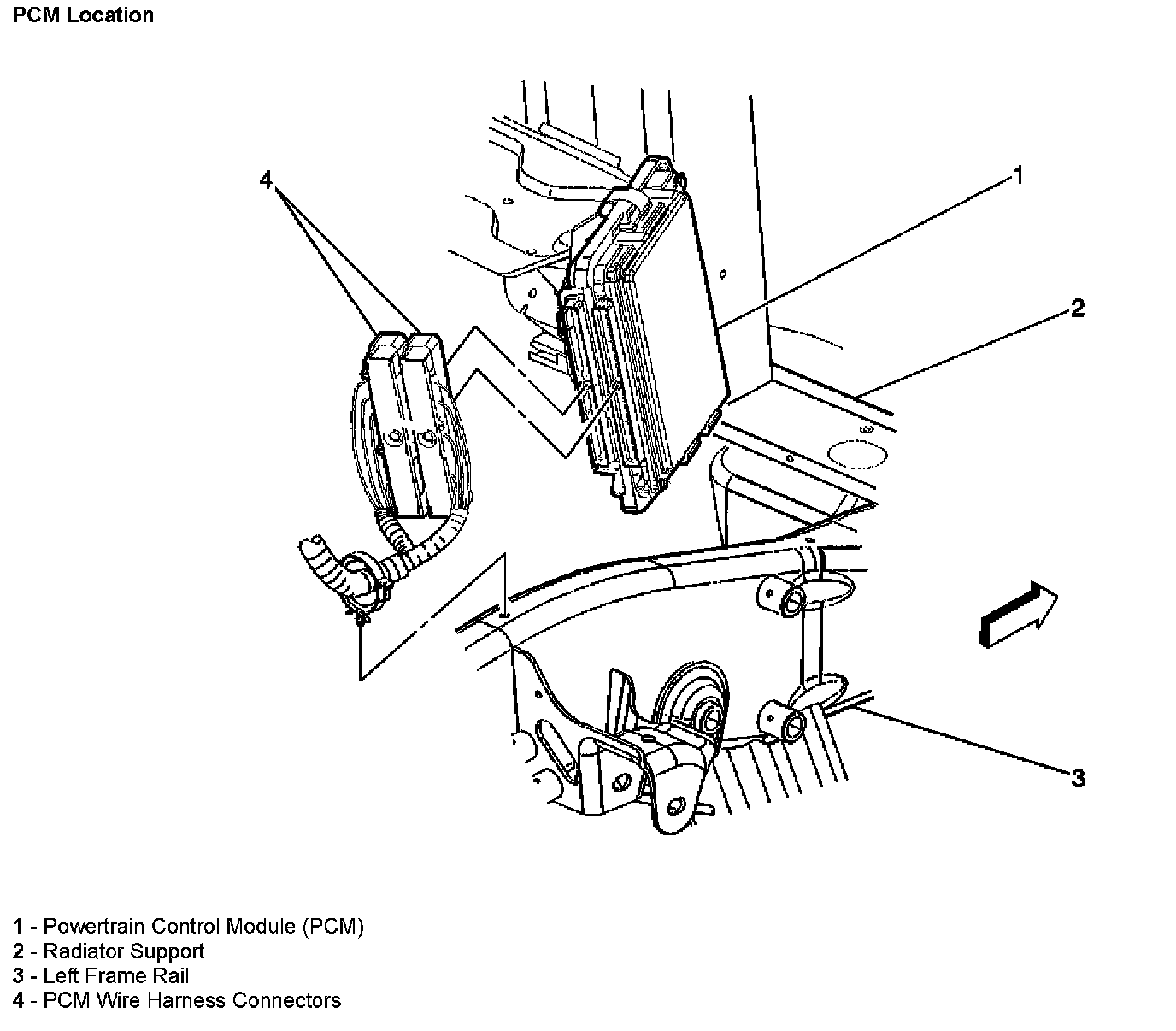 PCM Location

4

1

2

3

1 - Powertrain Control Module (PCM)
2 - Radiator Support
3 - Left Frame Rail
4 - PCM Wire Harness Connectors