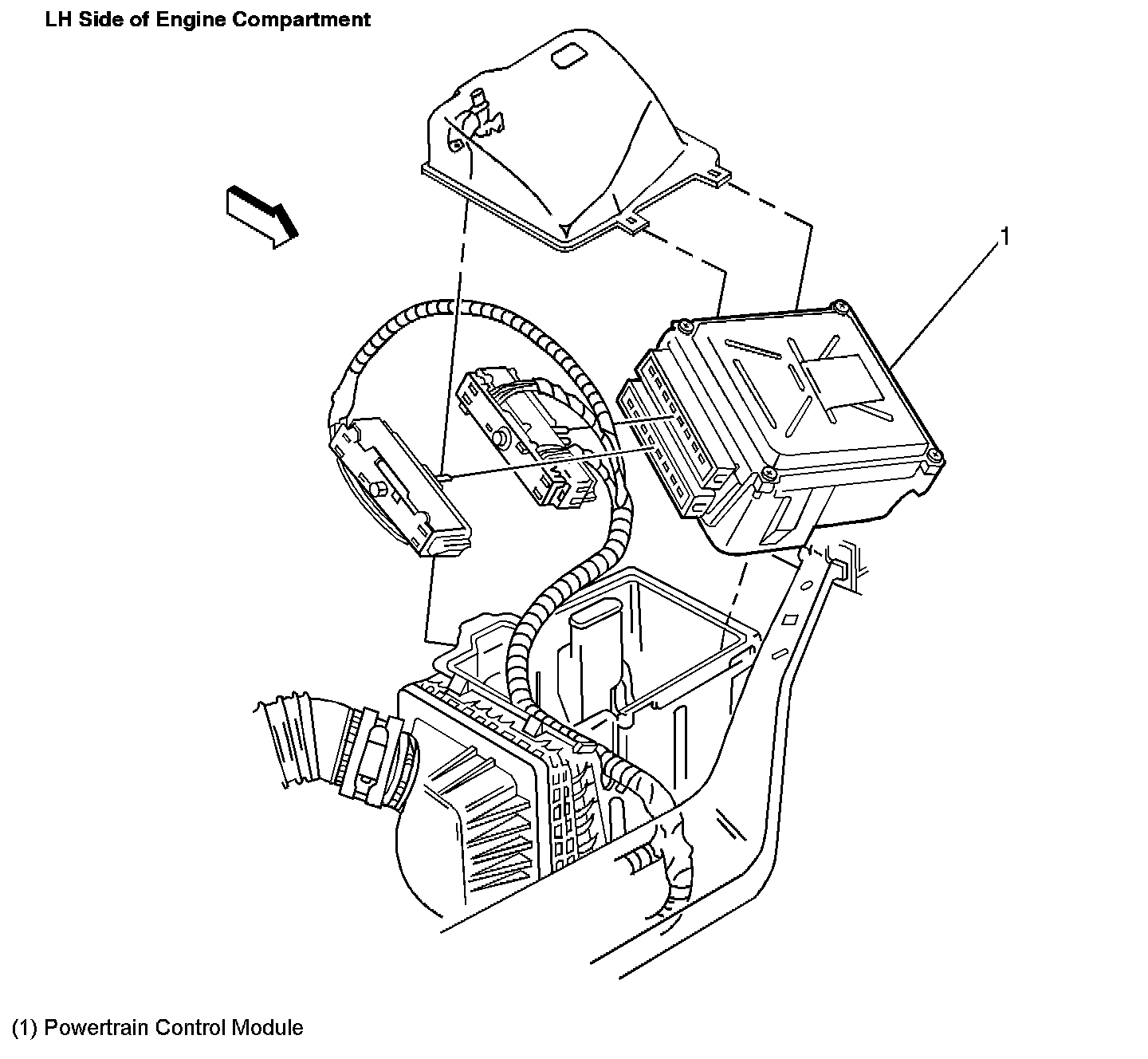 LH Side of Engine Compartment

1

(1) Powertrain Control Module