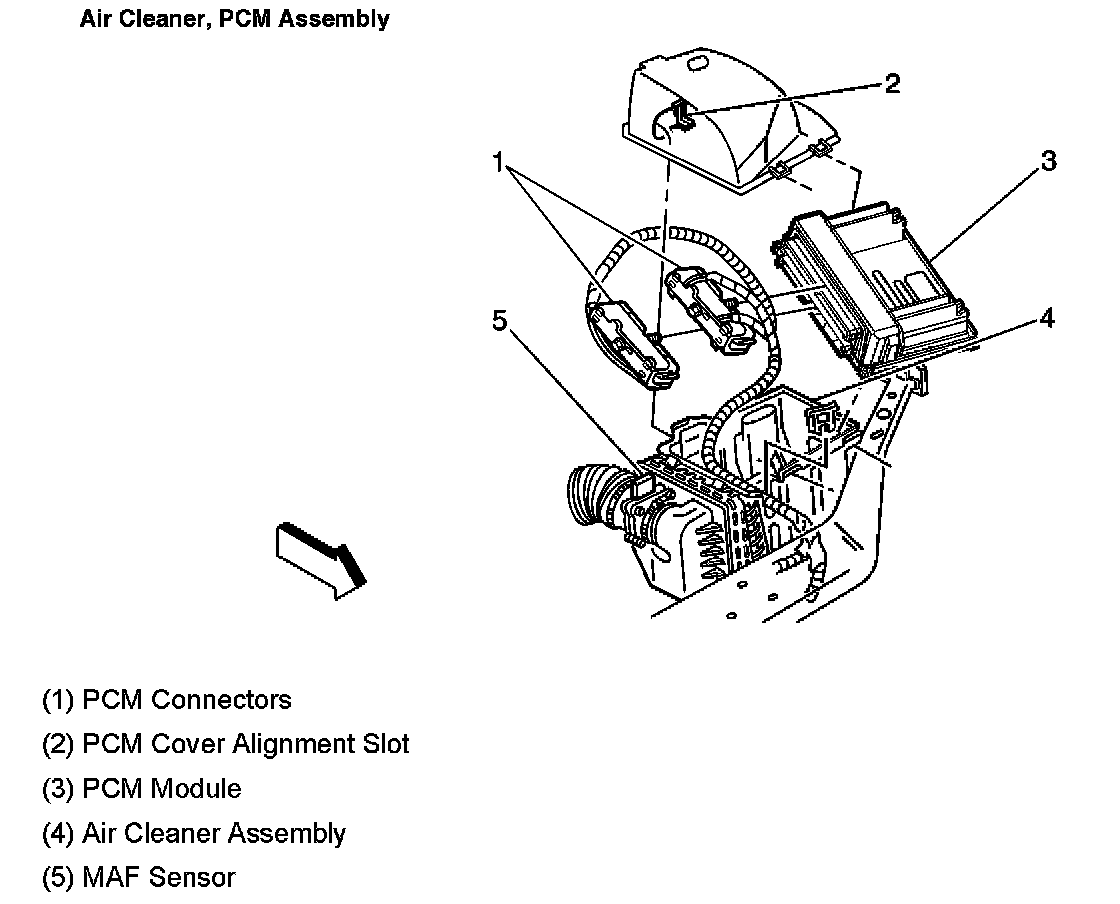 Air Cleaner, PCM Assembly

2
1
3
5
4

(1) PCM Connectors
(2) PCM Cover Alignment Slot
(3) PCM Module
(4) Air Cleaner Assembly
(5) MAF Sensor