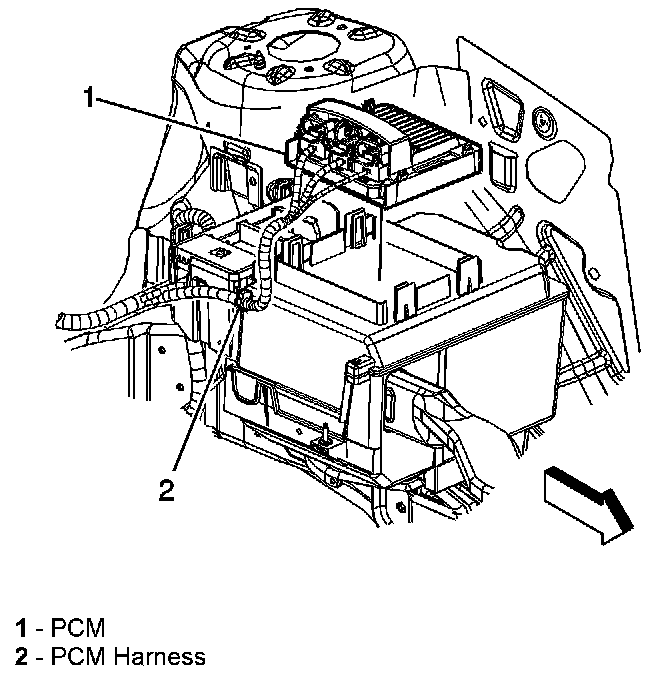 1

2

1 - PCM
2 - PCM Harness