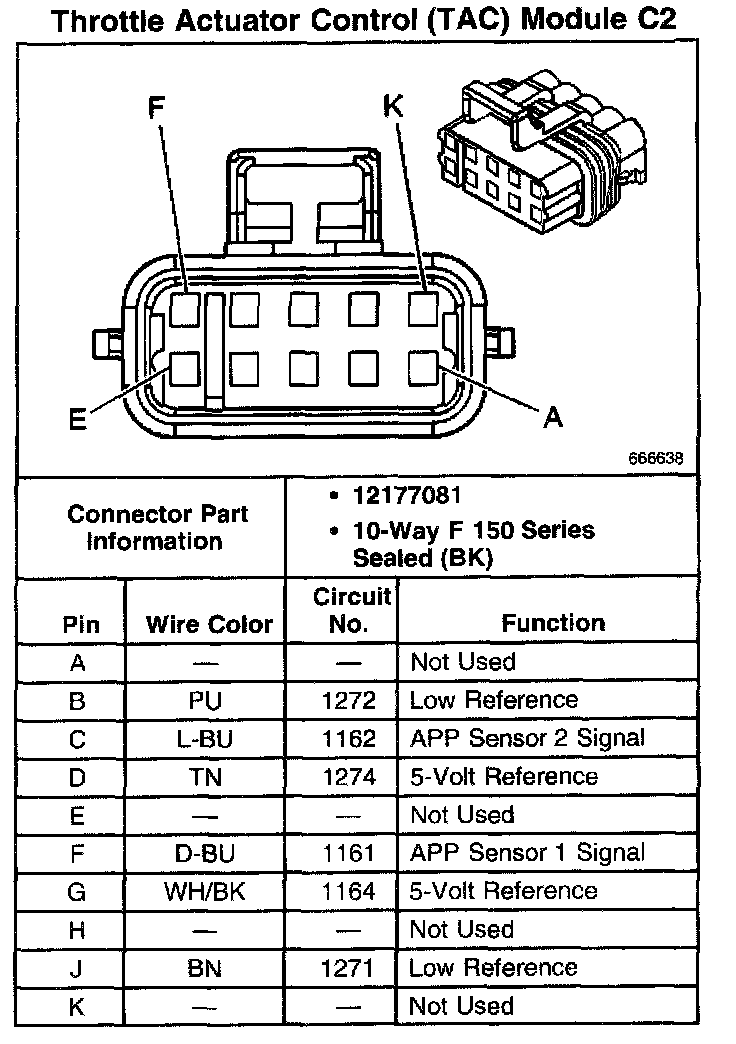 Throttle Actuator Control (TAC) Module C2

F
K
E
A
666638

| Connector Part Information | • 12177081 • 10-Way F 150 Series Sealed (BK) |
|---|---|

| Pin | Wire Color | Circuit No. | Function |
|---|---|---|---|
| A | — | — | Not Used |
| B | PU | 1272 | Low Reference |
| C | L-BU | 1162 | APP Sensor 2 Signal |
| D | TN | 1274 | 5-Volt Reference |
| E | — | — | Not Used |
| F | D-BU | 1161 | APP Sensor 1 Signal |
| G | WH/BK | 1164 | 5-Volt Reference |
| H | — | — | Not Used |
| J | BN | 1271 | Low Reference |
| K | — | — | Not Used |