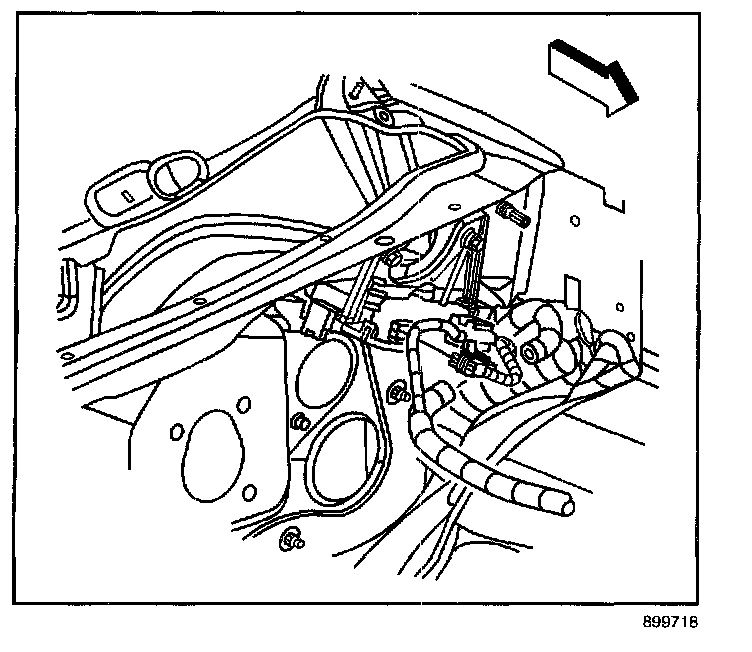 899718