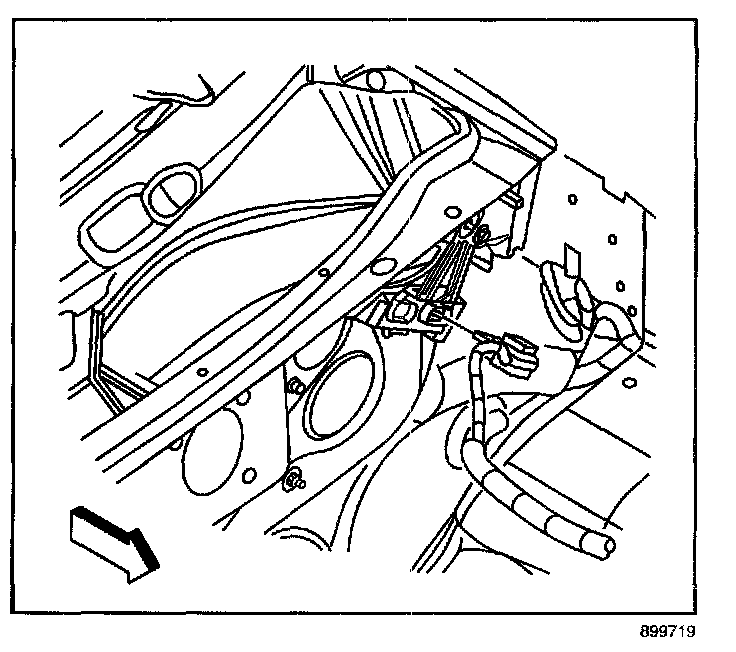 899719