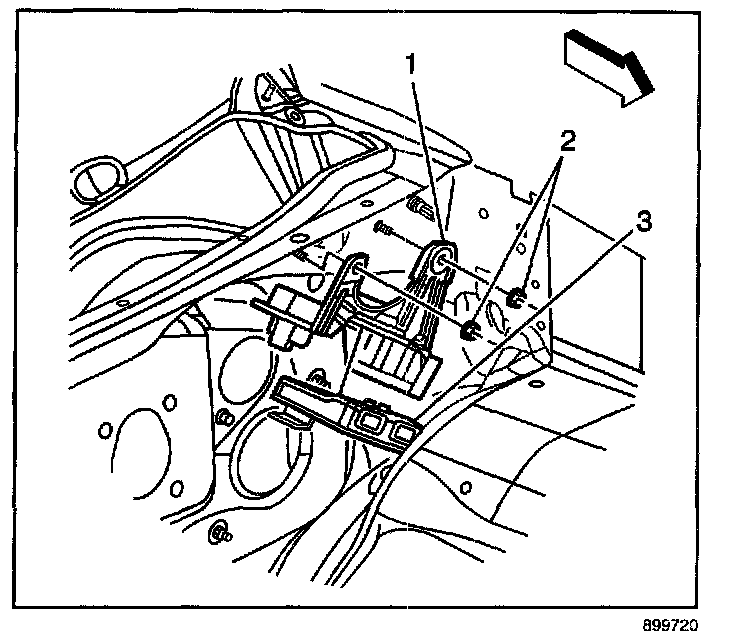 1
2
3
899720