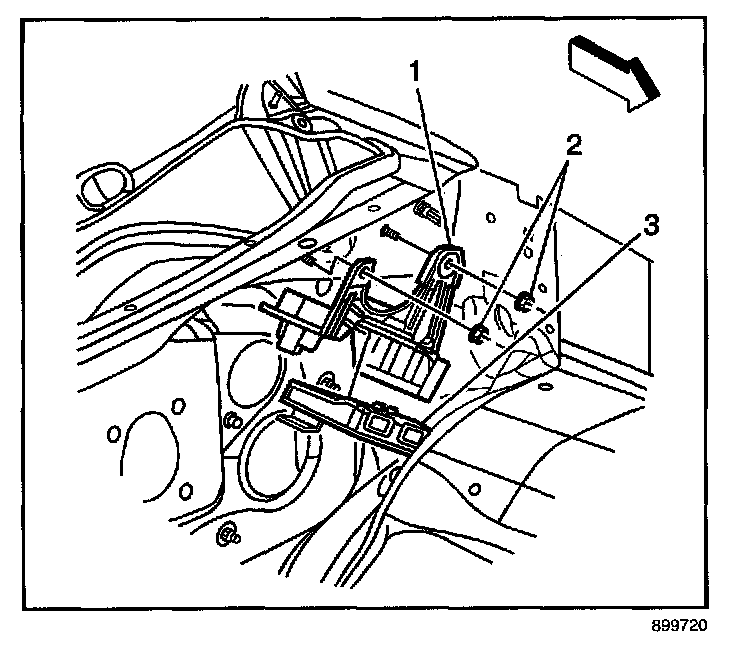 1
2
3
899720