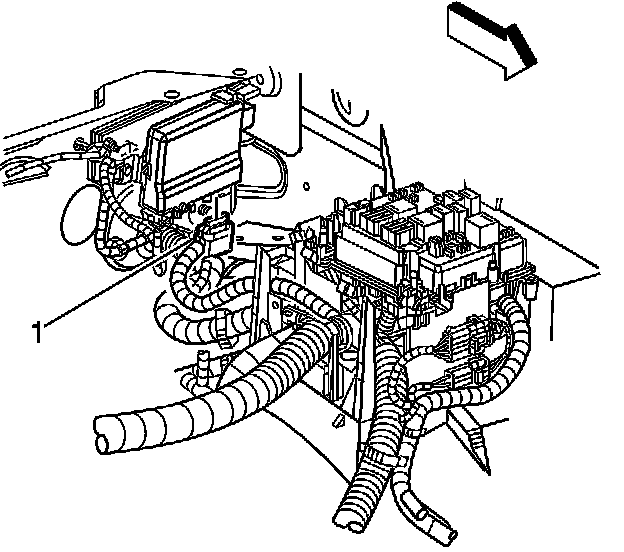 1