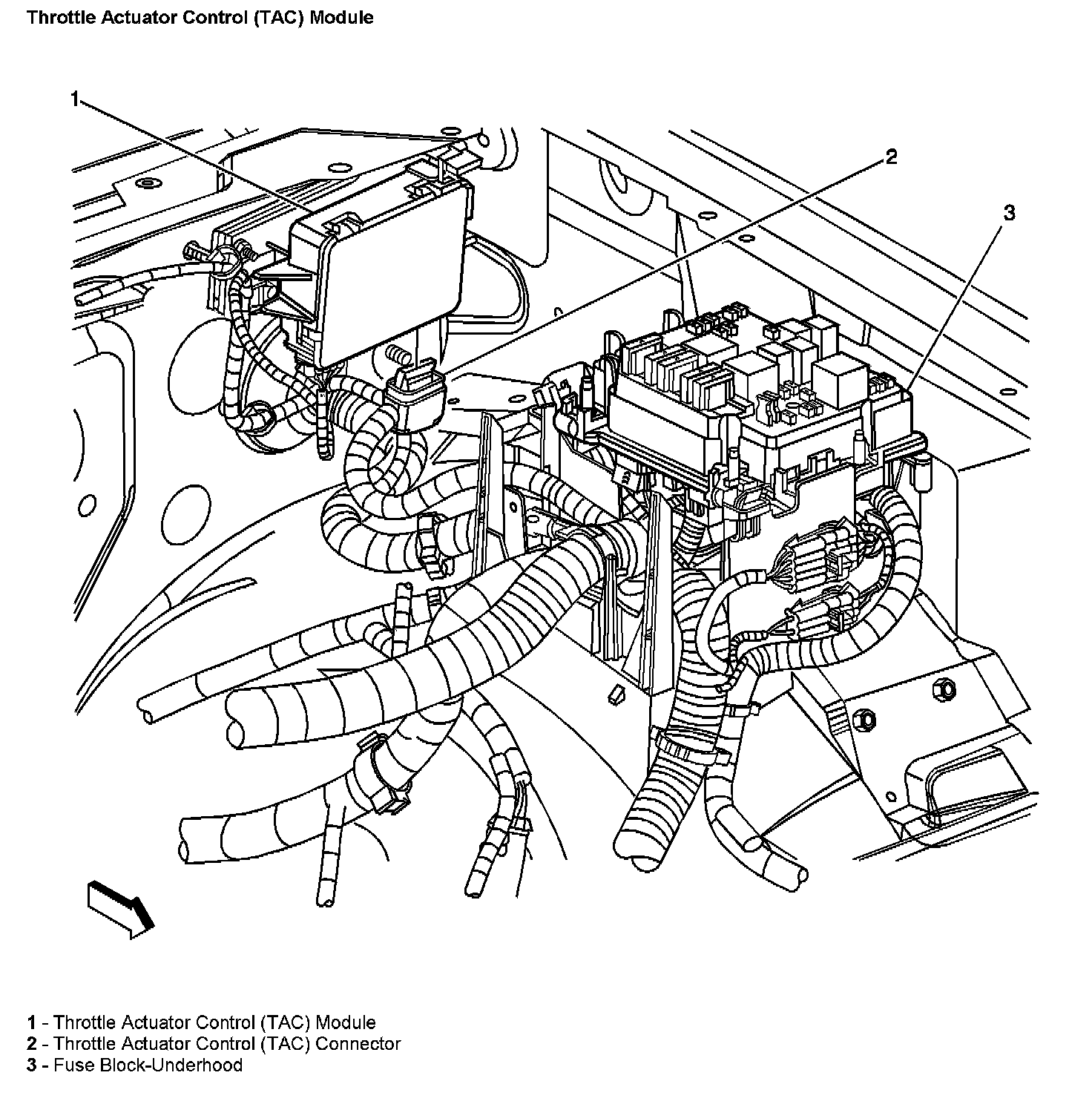 Throttle Actuator Control (TAC) Module

1

2

3

1 - Throttle Actuator Control (TAC) Module
2 - Throttle Actuator Control (TAC) Connector
3 - Fuse Block-Underhood