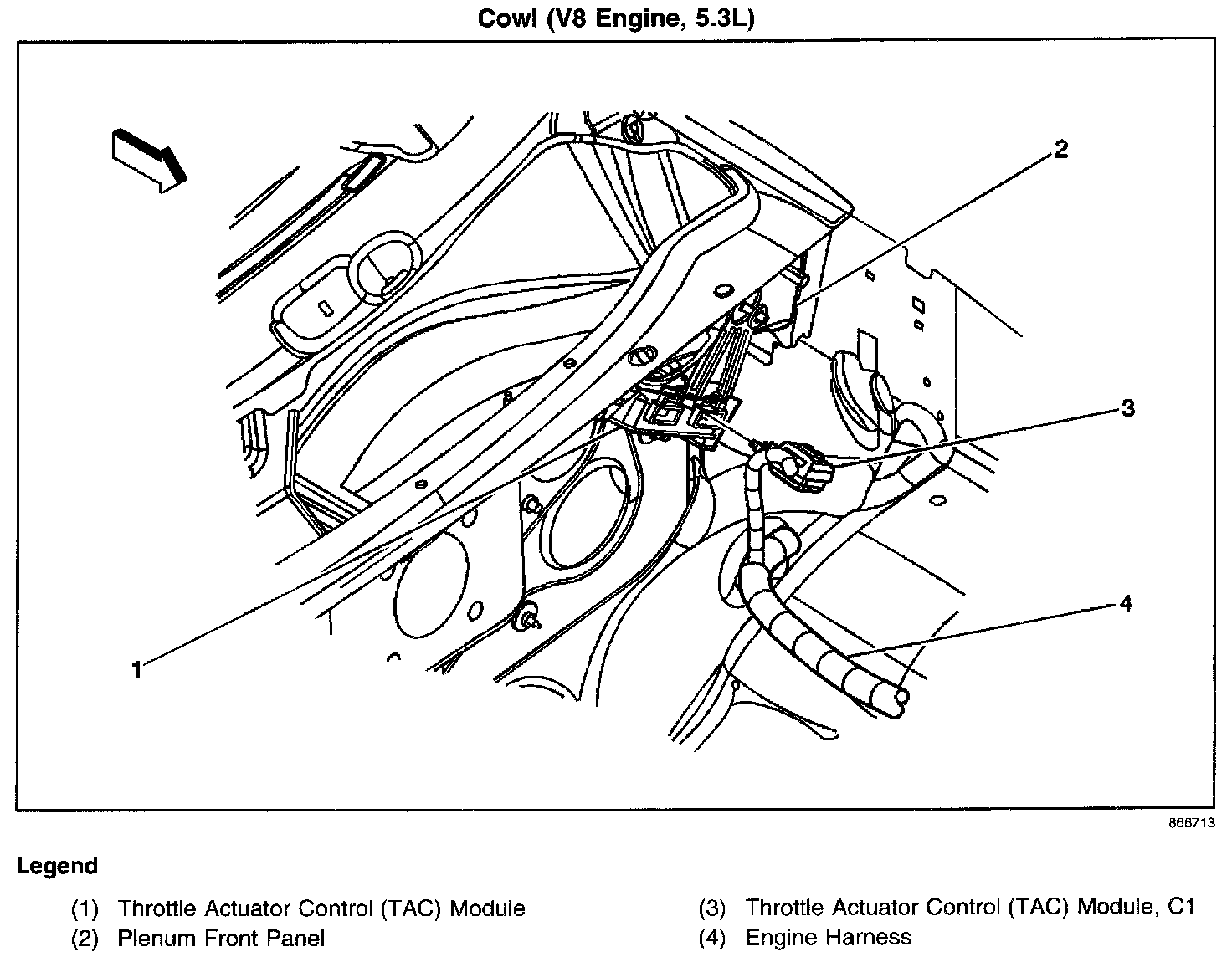 Cowl (V8 Engine, 5.3L)

2

3

4

1

866713

Legend

(1) Throttle Actuator Control (TAC) Module
(2) Plenum Front Panel

(3) Throttle Actuator Control (TAC) Module, C1
(4) Engine Harness