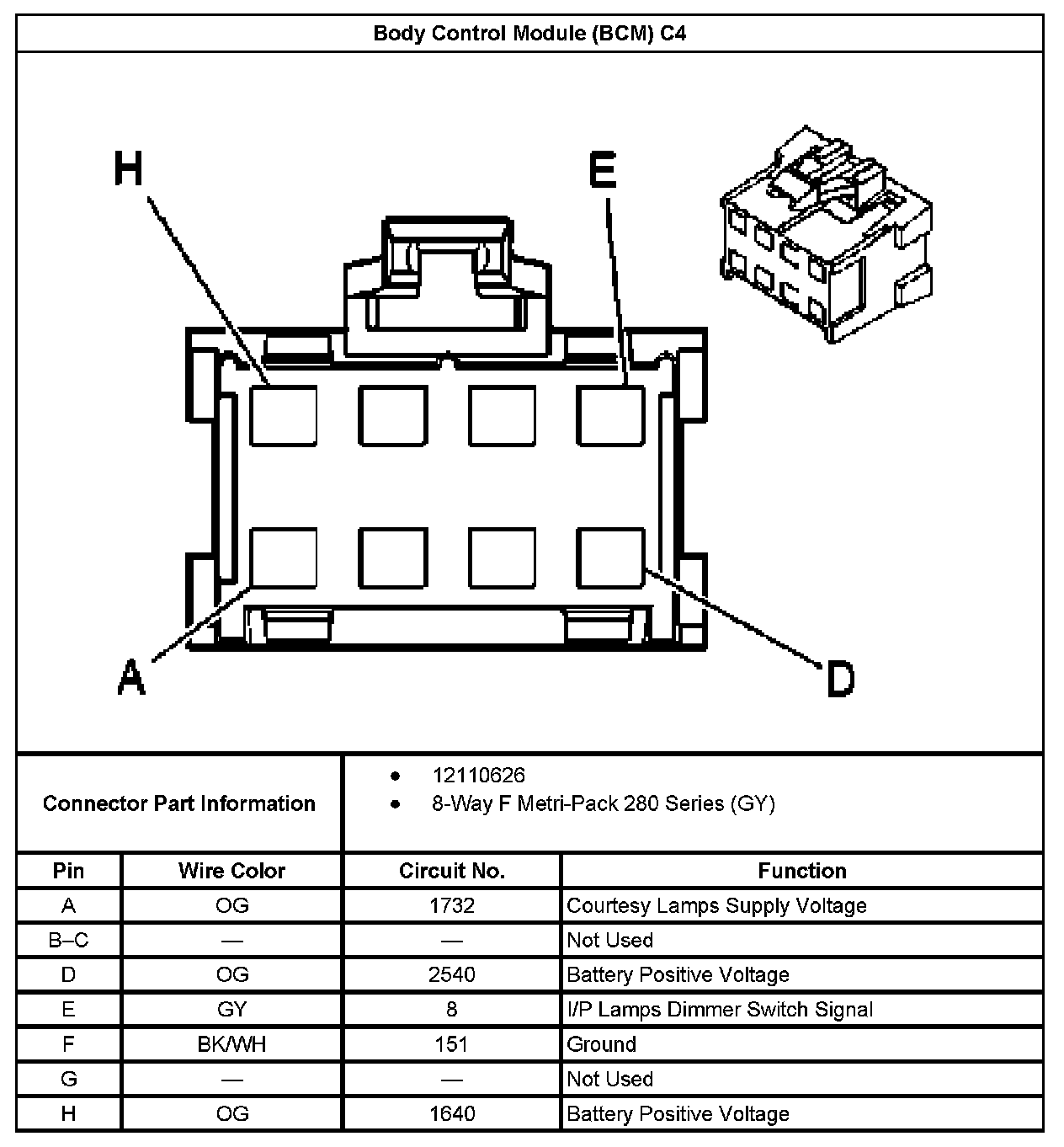 Body Control Module (BCM) C4

H

E

A

D

Connector Part Information

• 12110626
• 8-Way F Metri-Pack 280 Series (GY)

| Pin | Wire Color | Circuit No. | Function |
|---|---|---|---|
| A | OG | 1732 | Courtesy Lamps Supply Voltage |
| B–C | — | — | Not Used |
| D | OG | 2540 | Battery Positive Voltage |
| E | GY | 8 | I/P Lamps Dimmer Switch Signal |
| F | BK/WH | 151 | Ground |
| G | — | — | Not Used |
| H | OG | 1640 | Battery Positive Voltage |