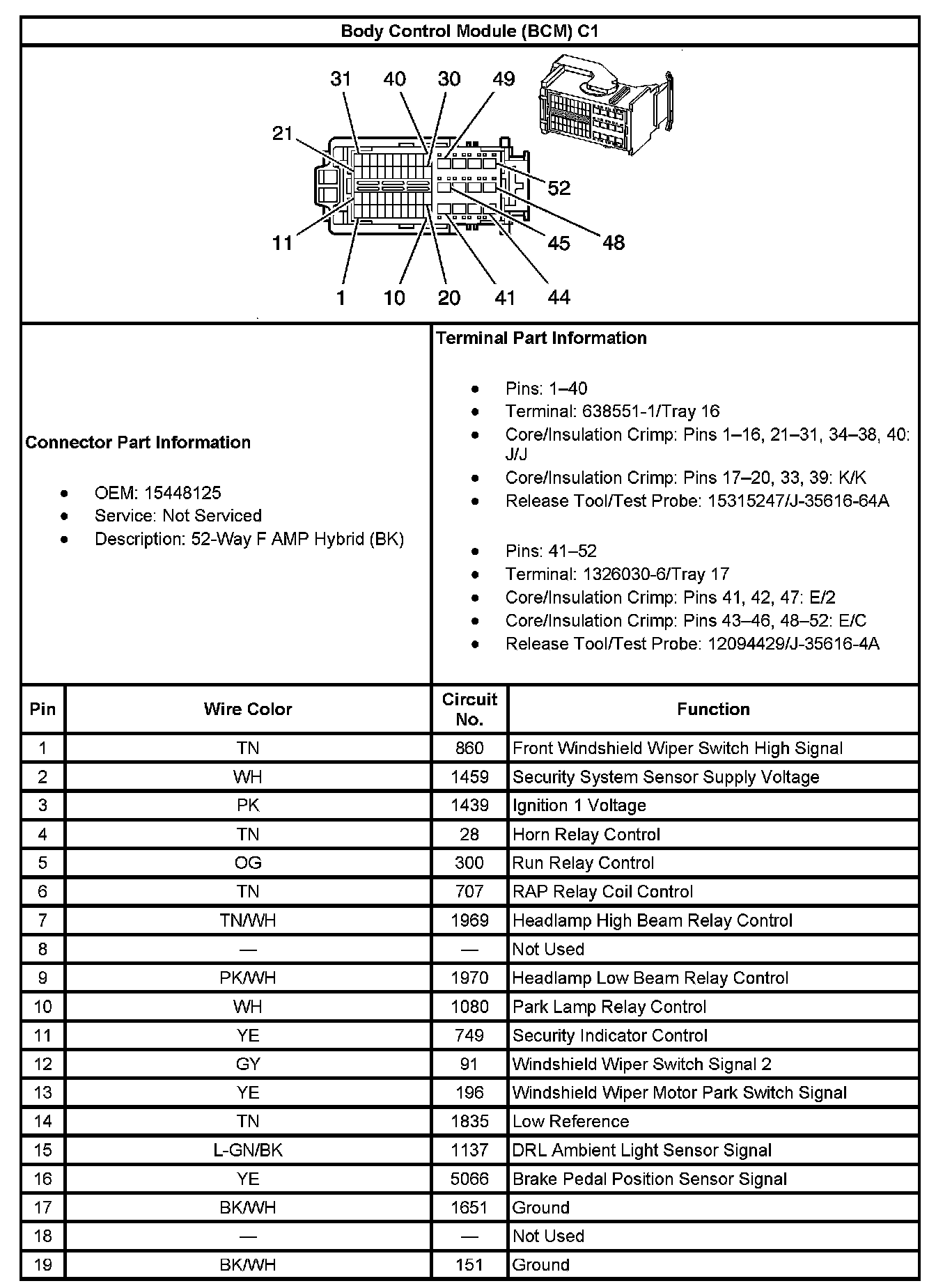 Body Control Module (BCM) C1

31 40 30 49
21
52
11
45 48
1 10 20 41 44

Connector Part Information

- OEM: 15448125
- Service: Not Serviced
- Description: 52-Way F AMP Hybrid (BK)

Terminal Part Information

- Pins: 1–40
- Terminal: 638551-1/Tray 16
- Core/Insulation Crimp: Pins 1–16, 21–31, 34–38, 40: J/J
- Core/Insulation Crimp: Pins 17–20, 33, 39: K/K
- Release Tool/Test Probe: 15315247/J-35616-64A

- Pins: 41–52
- Terminal: 1326030-6/Tray 17
- Core/Insulation Crimp: Pins 41, 42, 47: E/2
- Core/Insulation Crimp: Pins 43–46, 48–52: E/C
- Release Tool/Test Probe: 12094429/J-35616-4A

| Pin | Wire Color | Circuit No. | Function |
|---|---|---|---|
| 1 | TN | 860 | Front Windshield Wiper Switch High Signal |
| 2 | WH | 1459 | Security System Sensor Supply Voltage |
| 3 | PK | 1439 | Ignition 1 Voltage |
| 4 | TN | 28 | Horn Relay Control |
| 5 | OG | 300 | Run Relay Control |
| 6 | TN | 707 | RAP Relay Coil Control |
| 7 | TN/WH | 1969 | Headlamp High Beam Relay Control |
| 8 | — | — | Not Used |
| 9 | PK/WH | 1970 | Headlamp Low Beam Relay Control |
| 10 | WH | 1080 | Park Lamp Relay Control |
| 11 | YE | 749 | Security Indicator Control |
| 12 | GY | 91 | Windshield Wiper Switch Signal 2 |
| 13 | YE | 196 | Windshield Wiper Motor Park Switch Signal |
| 14 | TN | 1835 | Low Reference |
| 15 | L-GN/BK | 1137 | DRL Ambient Light Sensor Signal |
| 16 | YE | 5066 | Brake Pedal Position Sensor Signal |
| 17 | BK/WH | 1651 | Ground |
| 18 | — | — | Not Used |
| 19 | BK/WH | 151 | Ground |