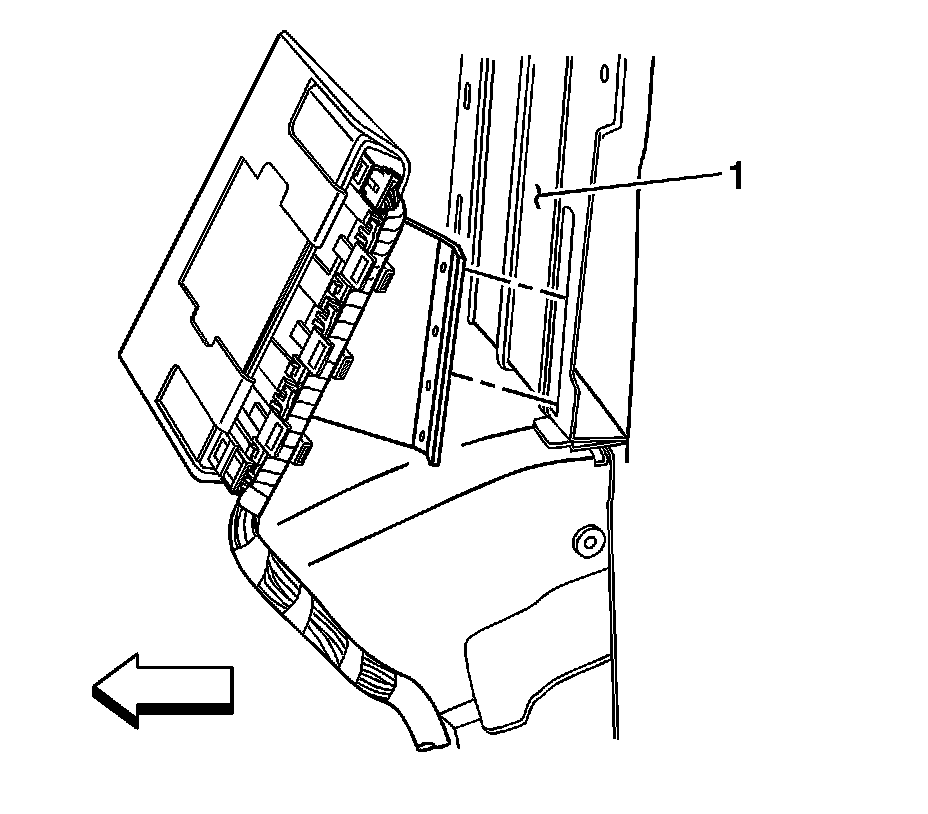 1