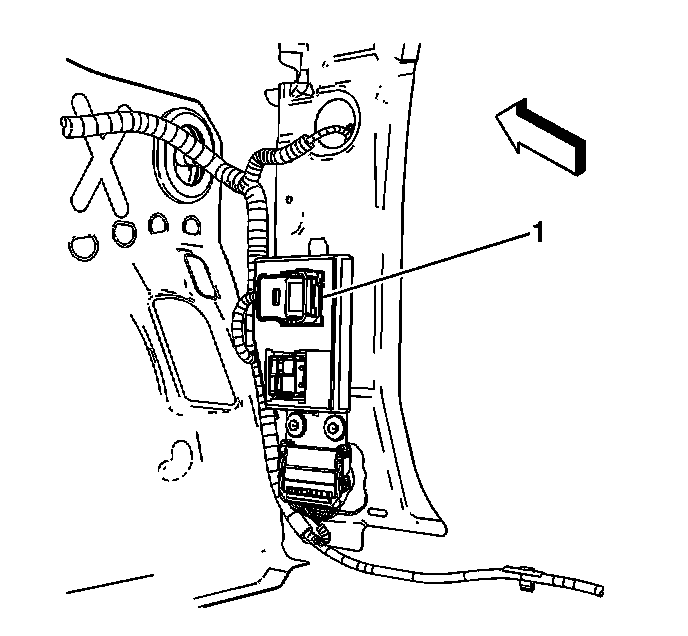 1