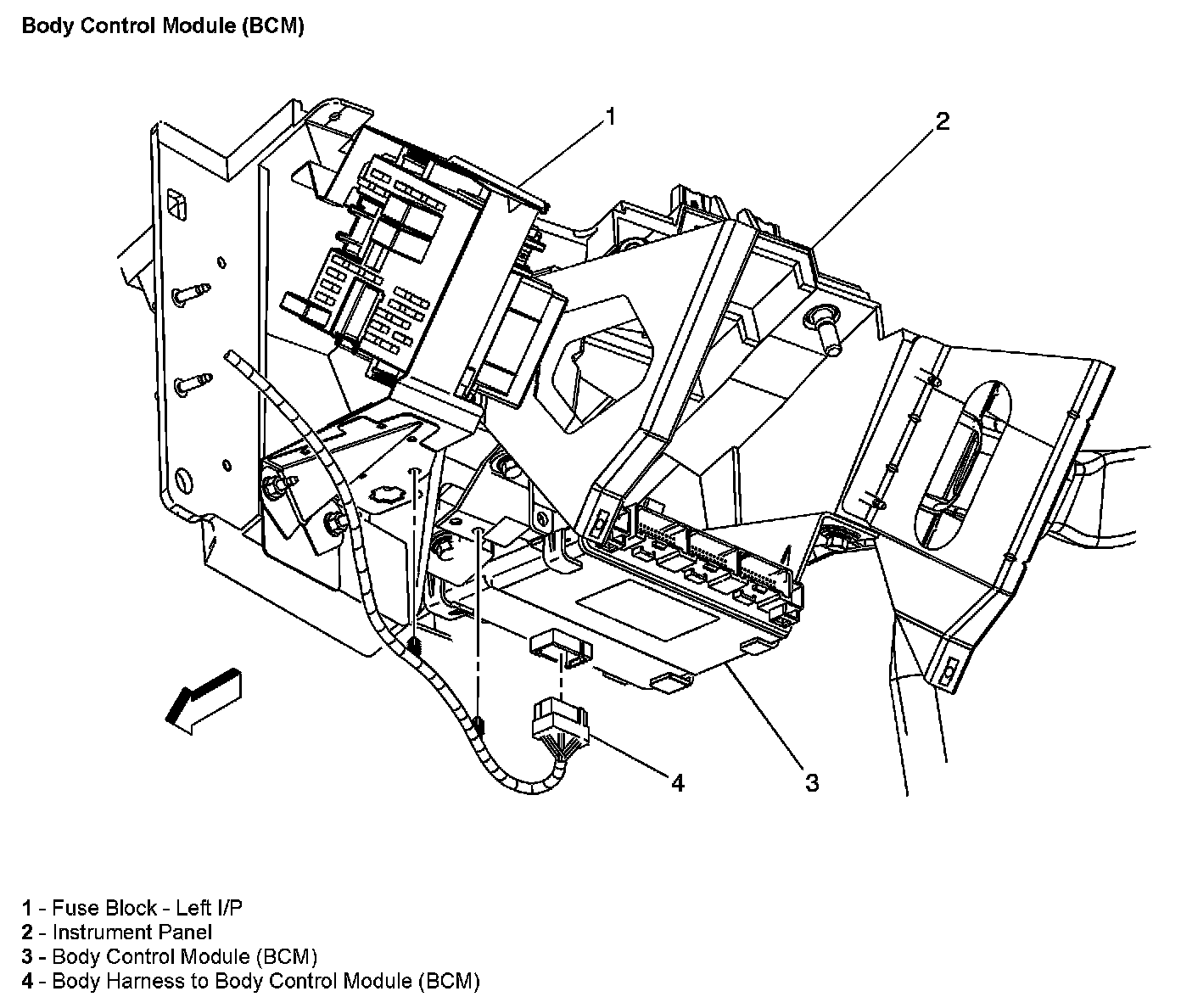 Body Control Module (BCM)

1

2

4

3

1 - Fuse Block - Left I/P
2 - Instrument Panel
3 - Body Control Module (BCM)
4 - Body Harness to Body Control Module (BCM)