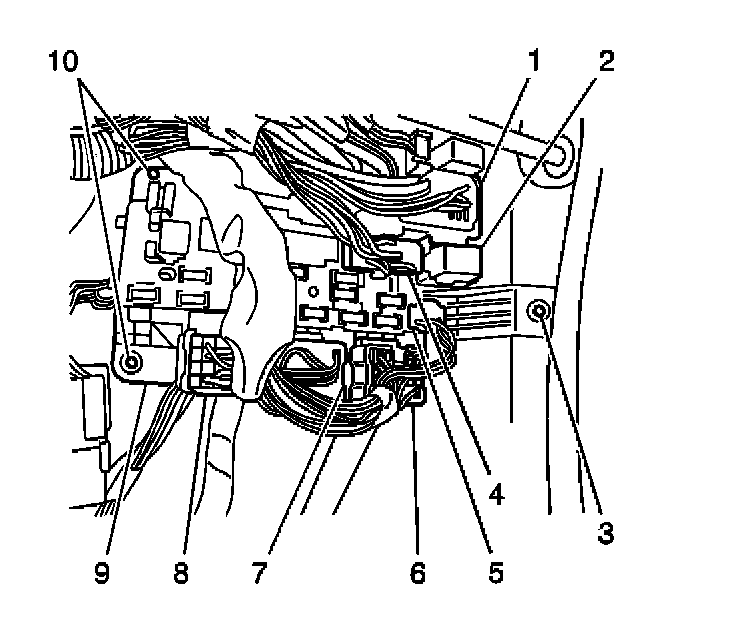 10
1
2
3
4
5
6
7
8
9