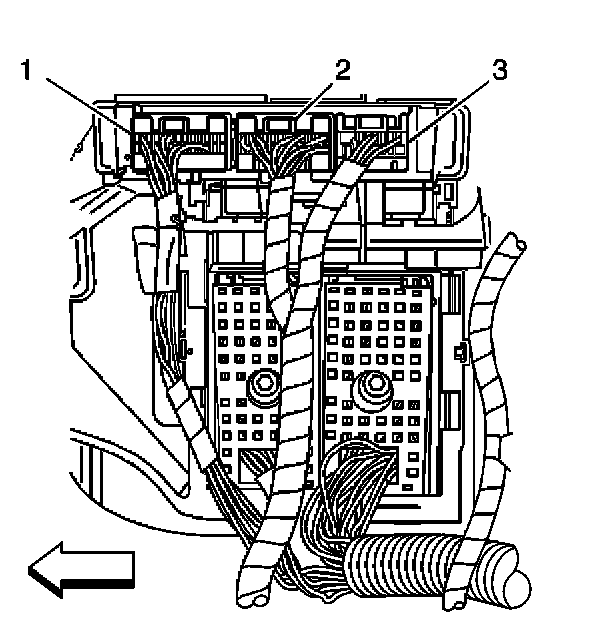 1
2
3