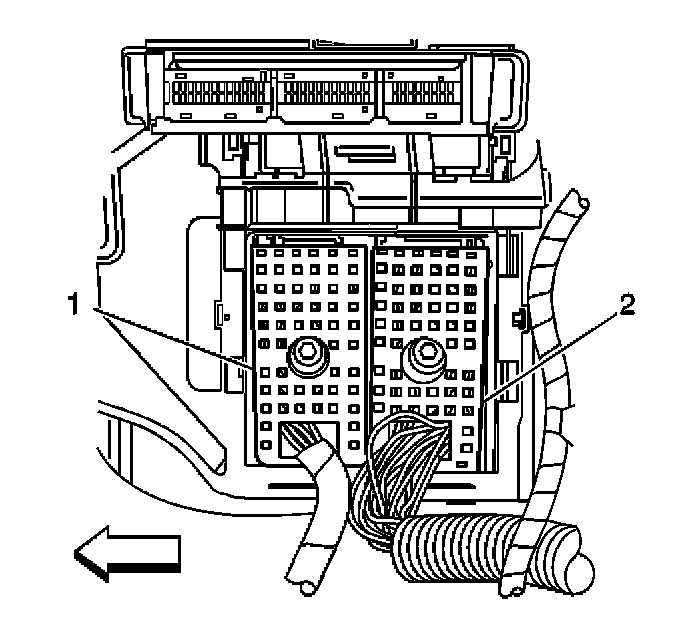 1
2