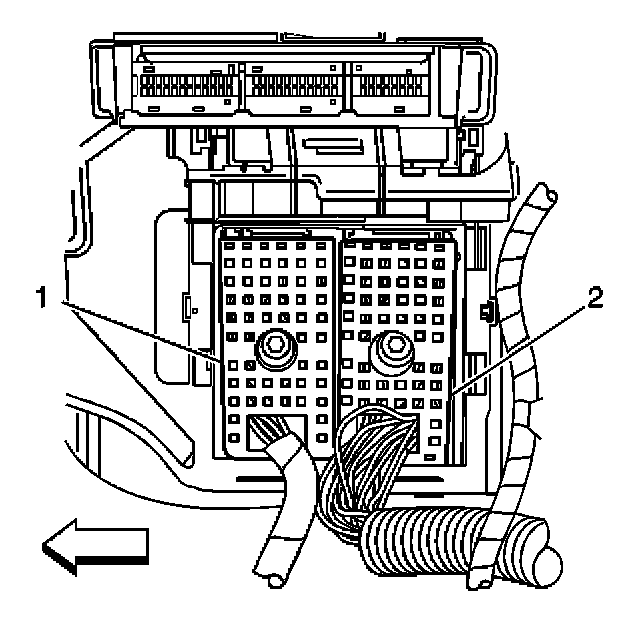 1
2