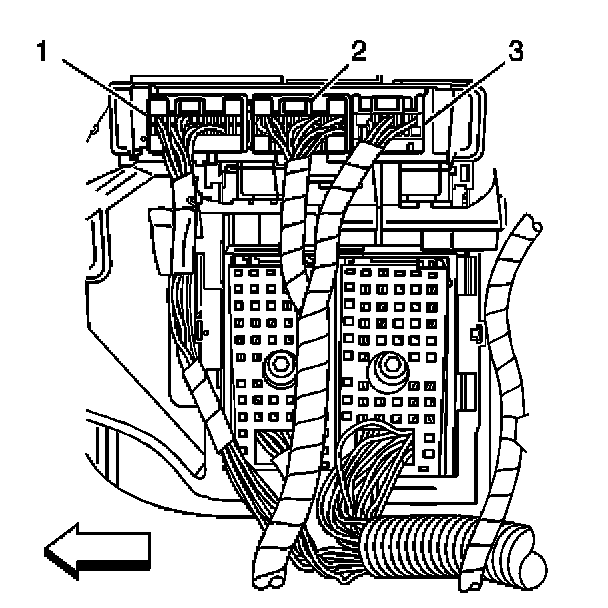 1
2
3