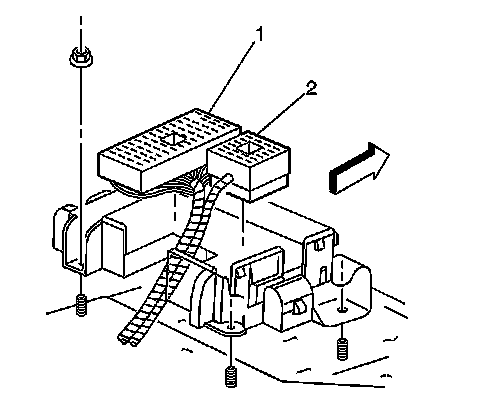 1
2