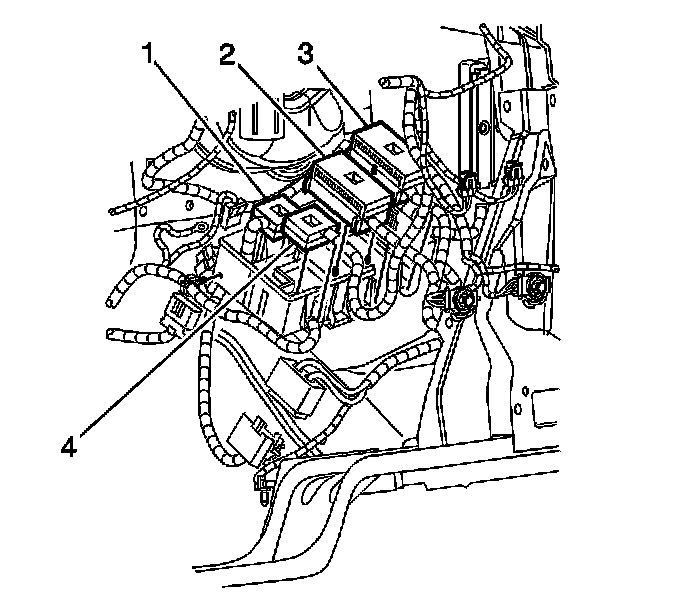 1
2
3
4