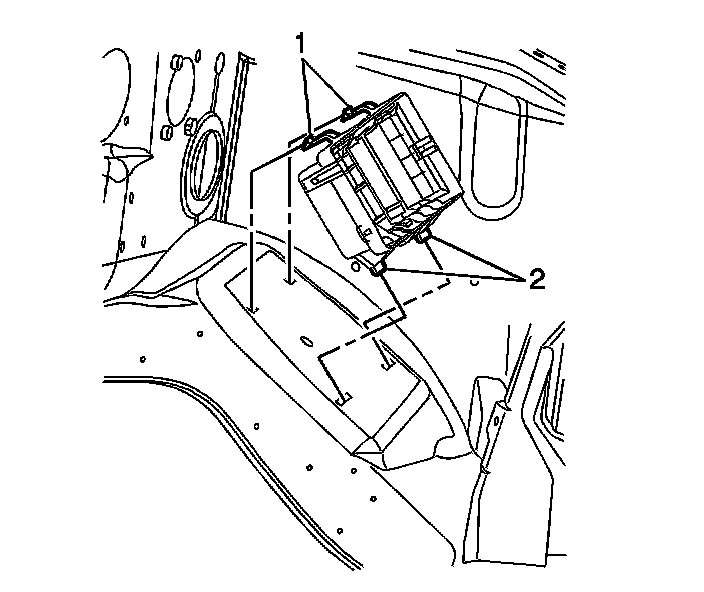 1
2