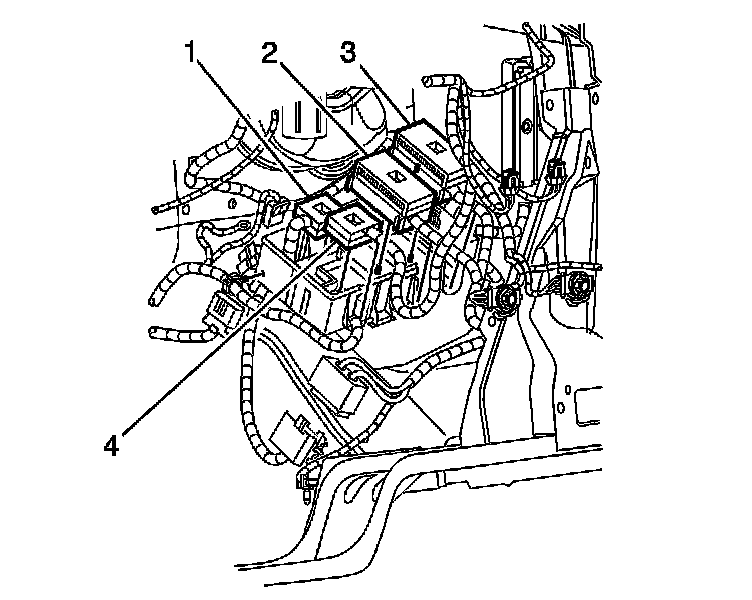 1
2
3
4