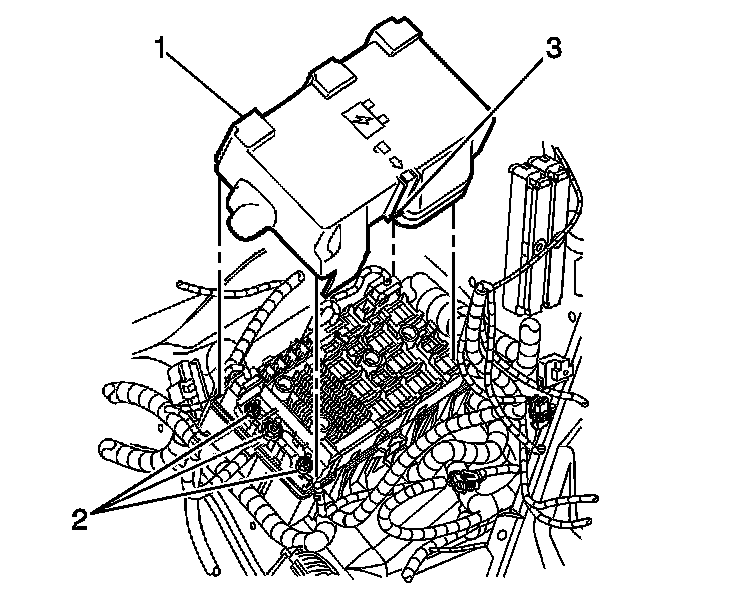 1
3
2