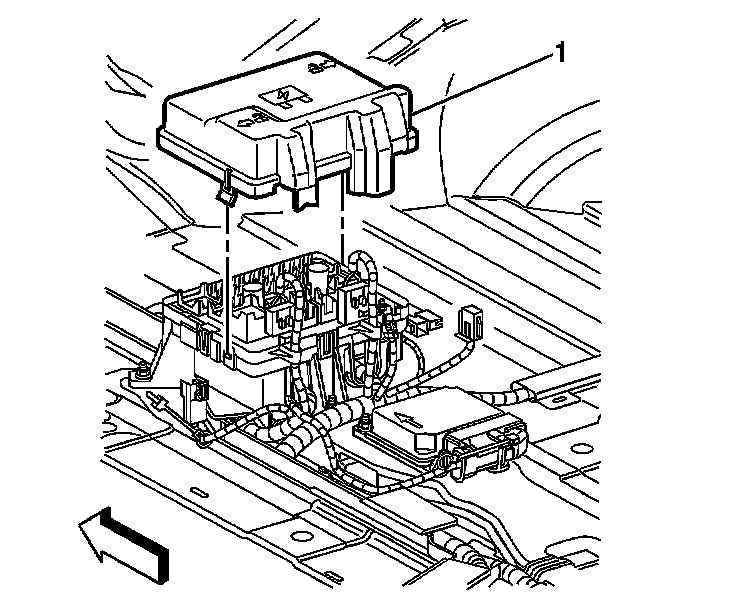 1