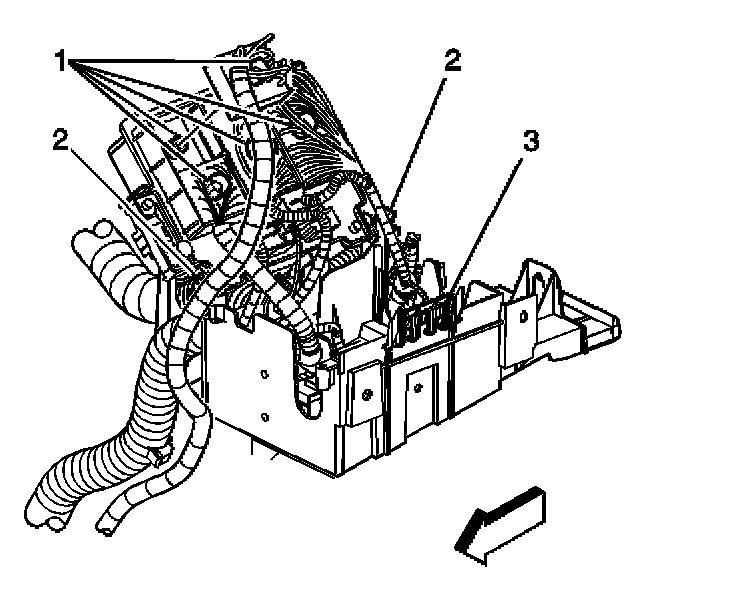 1
2
2
3