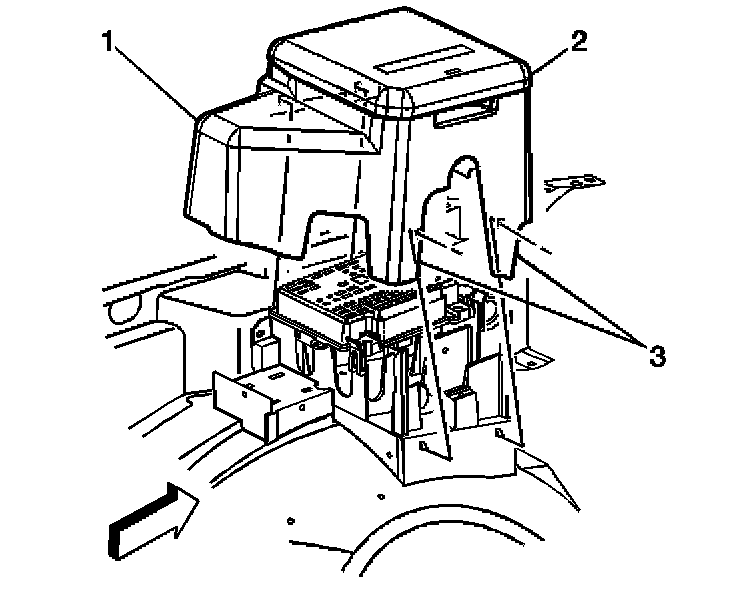 1
2
3