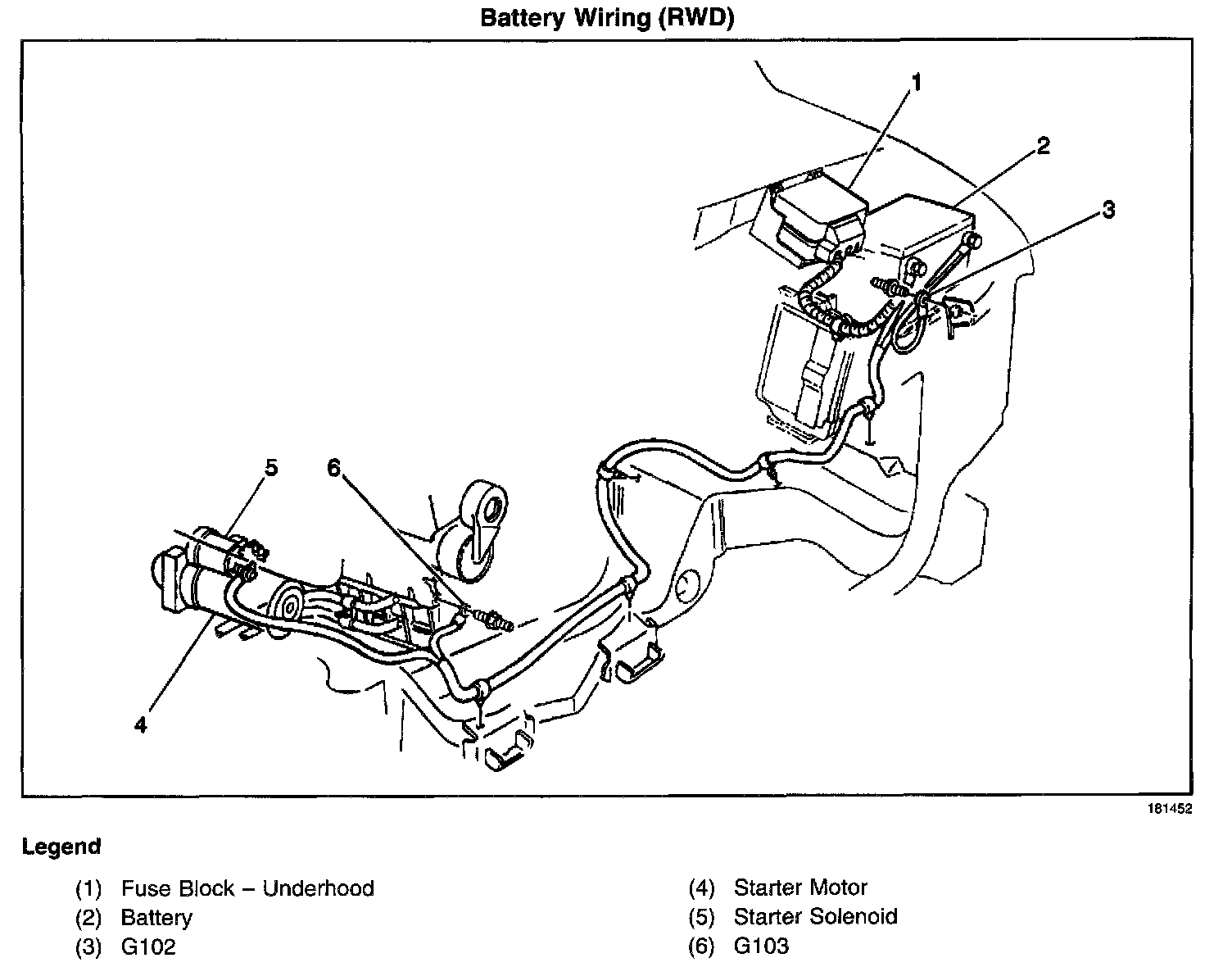 Battery Wiring (RWD)

1

2

3

5

6

4

181452

Legend

(1) Fuse Block – Underhood
(2) Battery
(3) G102

(4) Starter Motor
(5) Starter Solenoid
(6) G103