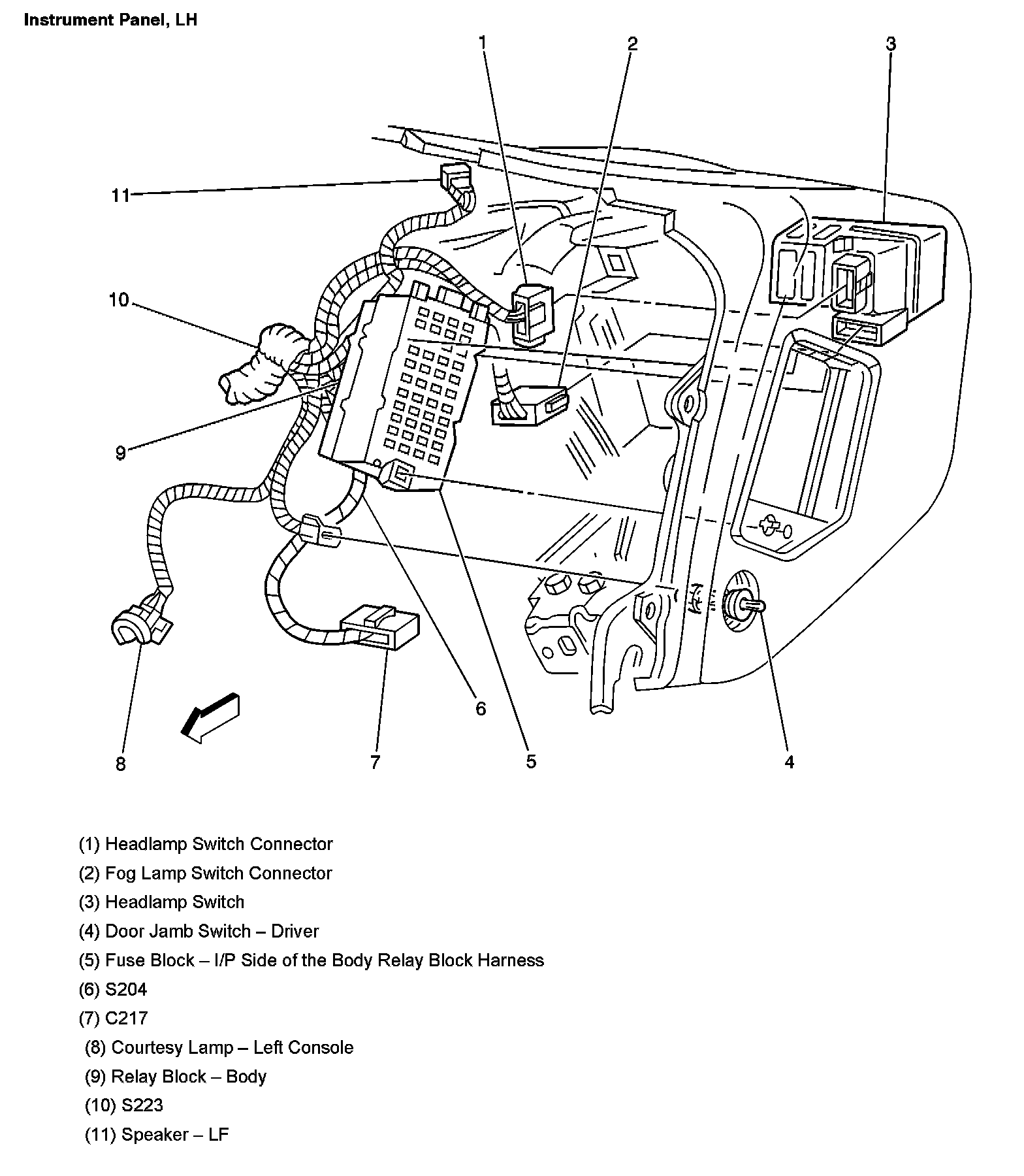 Instrument Panel, LH

1
2
3
11
10
9
8
7
6
5
4

(1) Headlamp Switch Connector
(2) Fog Lamp Switch Connector
(3) Headlamp Switch
(4) Door Jamb Switch – Driver
(5) Fuse Block – I/P Side of the Body Relay Block Harness
(6) S204
(7) C217
(8) Courtesy Lamp – Left Console
(9) Relay Block – Body
(10) S223
(11) Speaker – LF