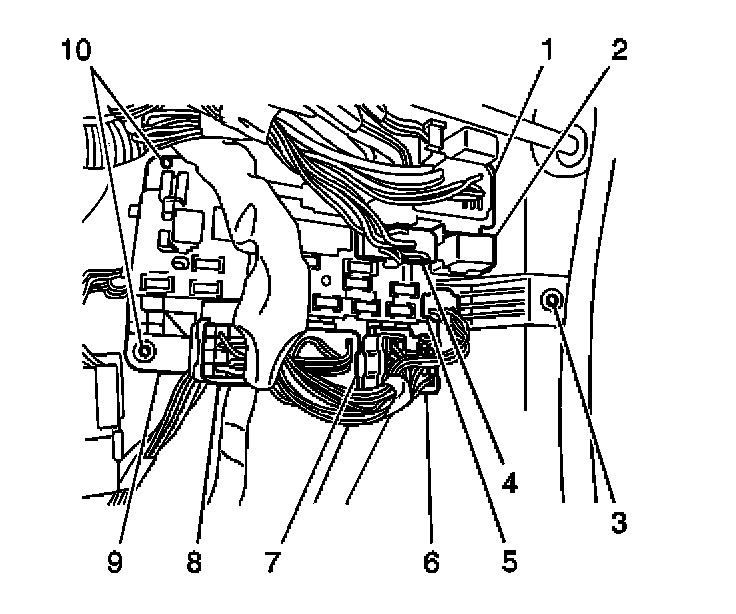 10
1
2
4
3
9
8
7
6
5