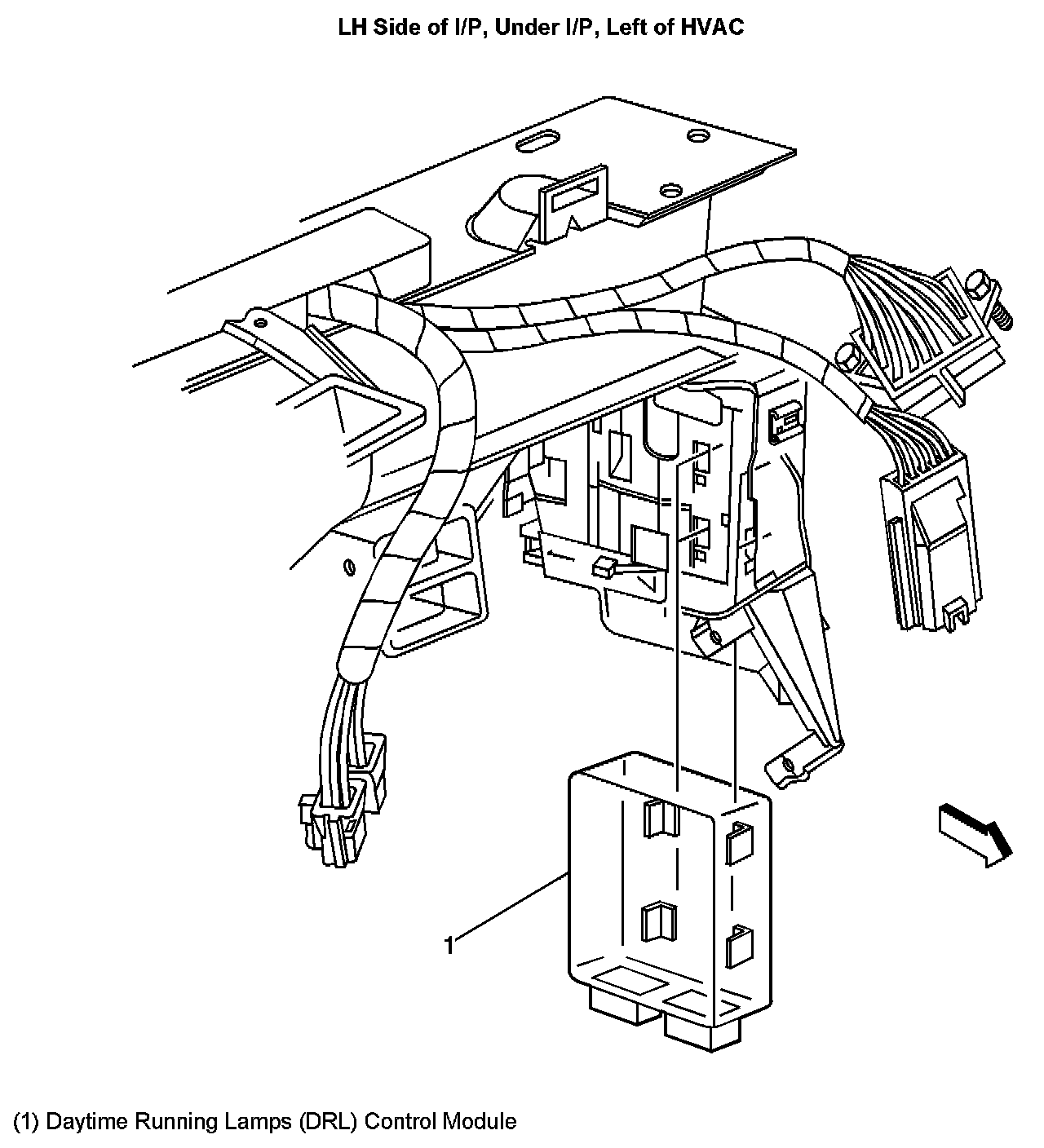 LH Side of I/P, Under I/P, Left of HVAC

1

(1) Daytime Running Lamps (DRL) Control Module