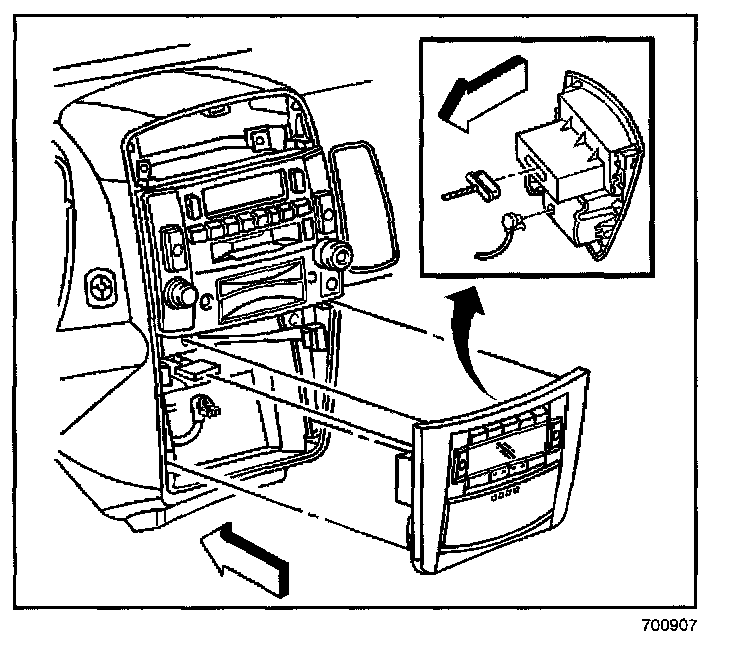 700907