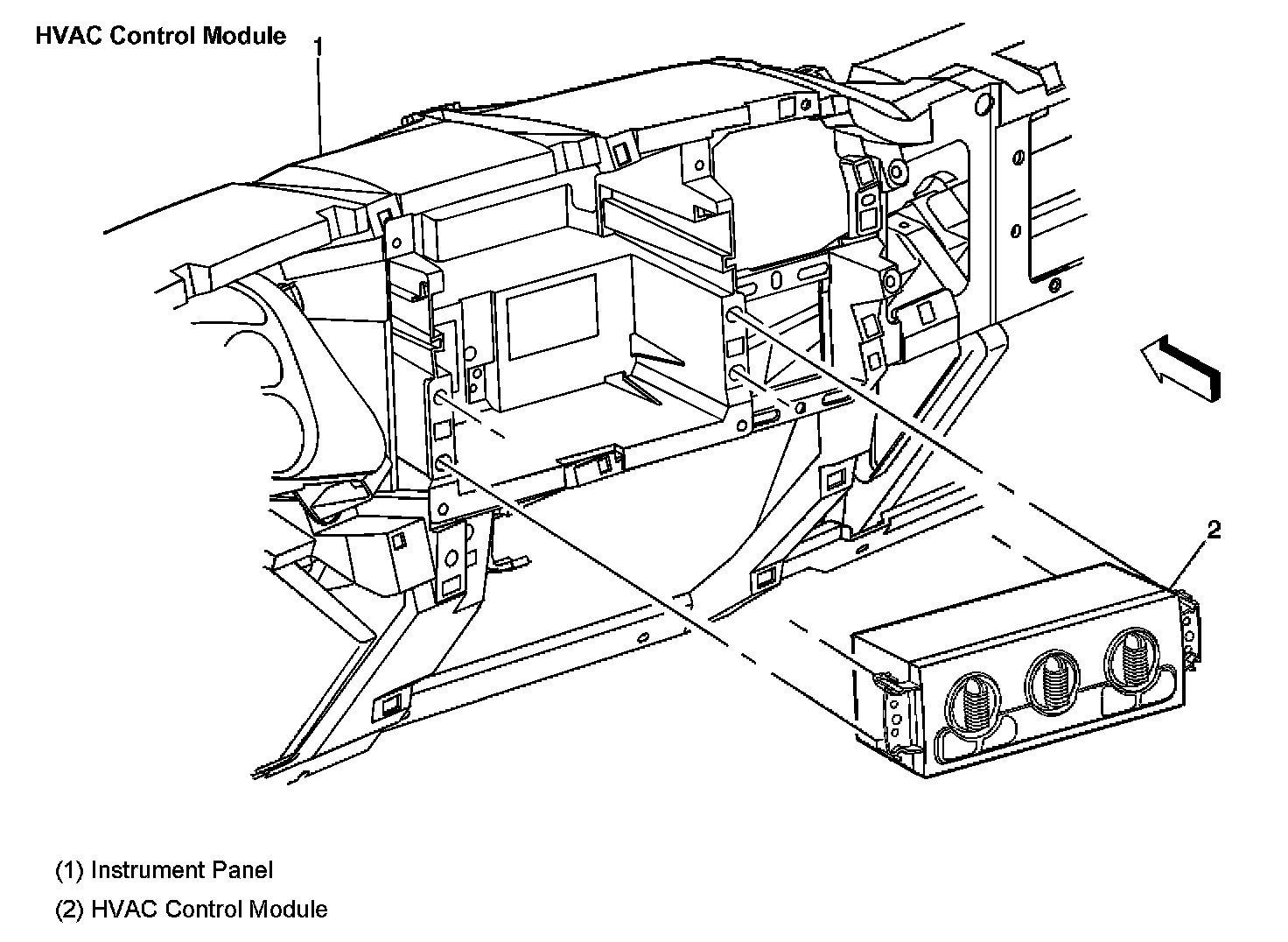 HVAC Control Module

1

2

(1) Instrument Panel

(2) HVAC Control Module