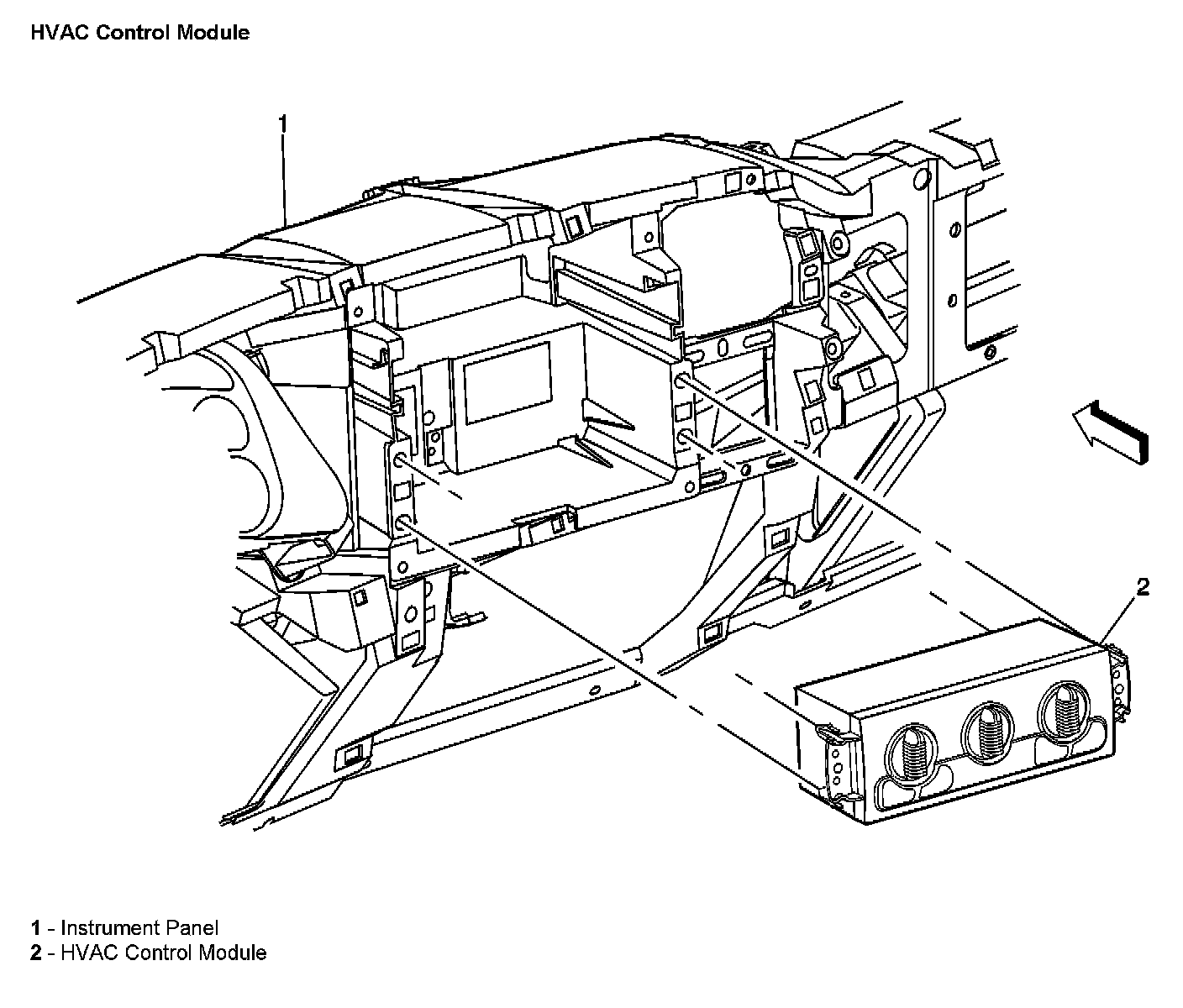 HVAC Control Module

1

2

1 - Instrument Panel
2 - HVAC Control Module