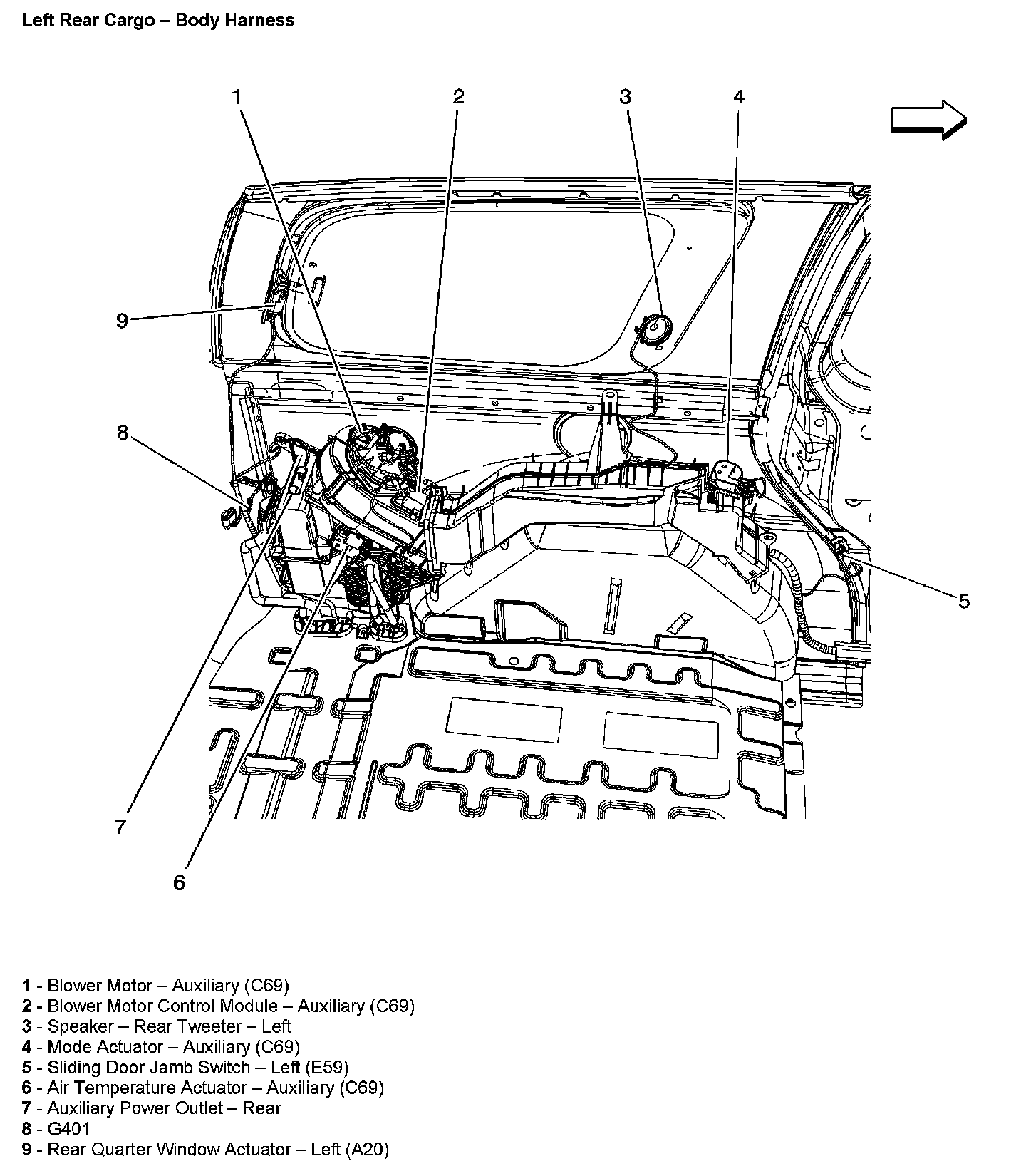 Left Rear Cargo – Body Harness

1
2
3
4
9
8
5
7
6

1 - Blower Motor – Auxiliary (C69)
2 - Blower Motor Control Module – Auxiliary (C69)
3 - Speaker – Rear Tweeter – Left
4 - Mode Actuator – Auxiliary (C69)
5 - Sliding Door Jamb Switch – Left (E59)
6 - Air Temperature Actuator – Auxiliary (C69)
7 - Auxiliary Power Outlet – Rear
8 - G401
9 - Rear Quarter Window Actuator – Left (A20)